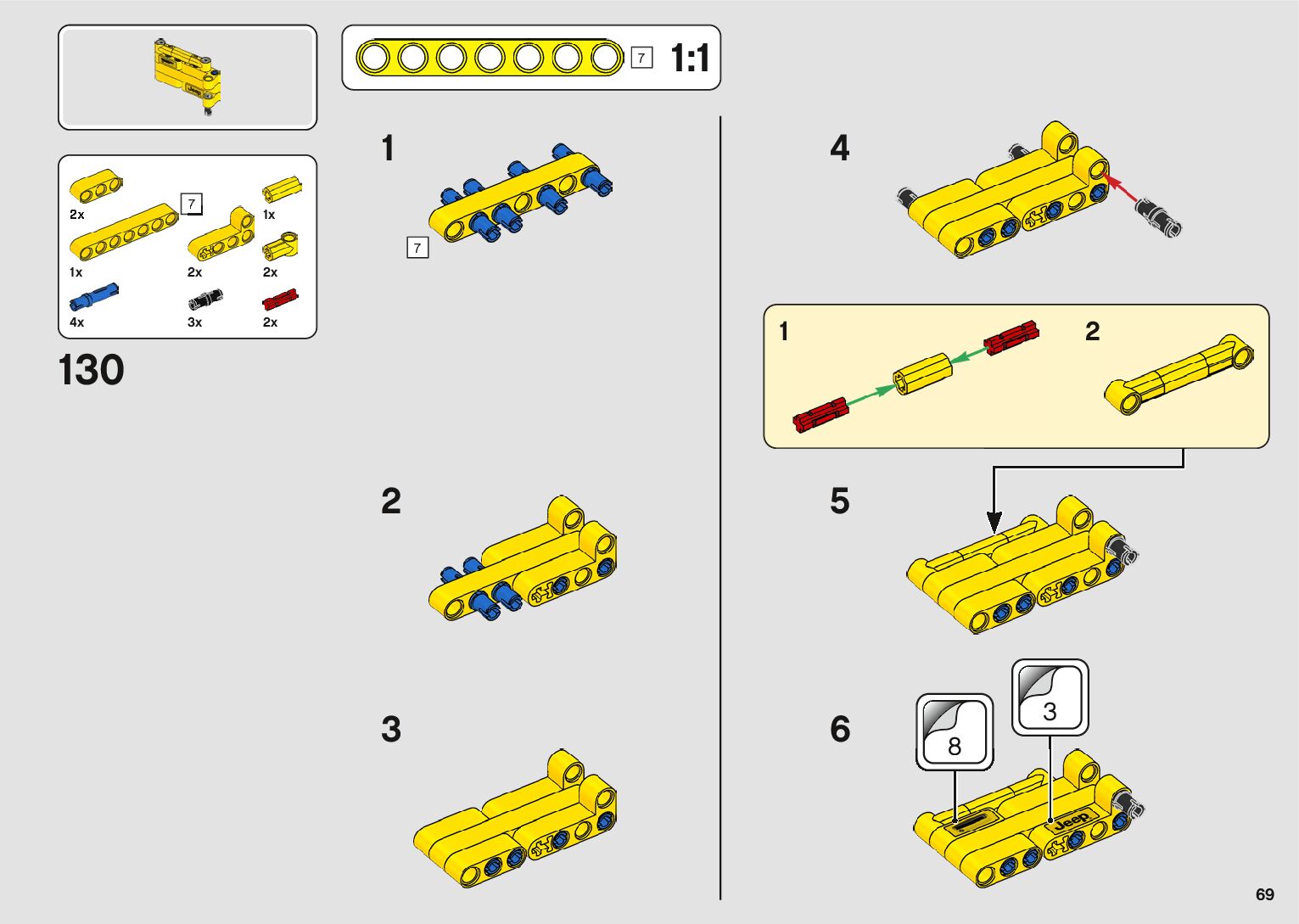 7 1:1

2x 7 1x
1x 2x 2x
4x 3x 2x

130

1
7

2

3

4

1 2

5

6 8 3 Jeep

69