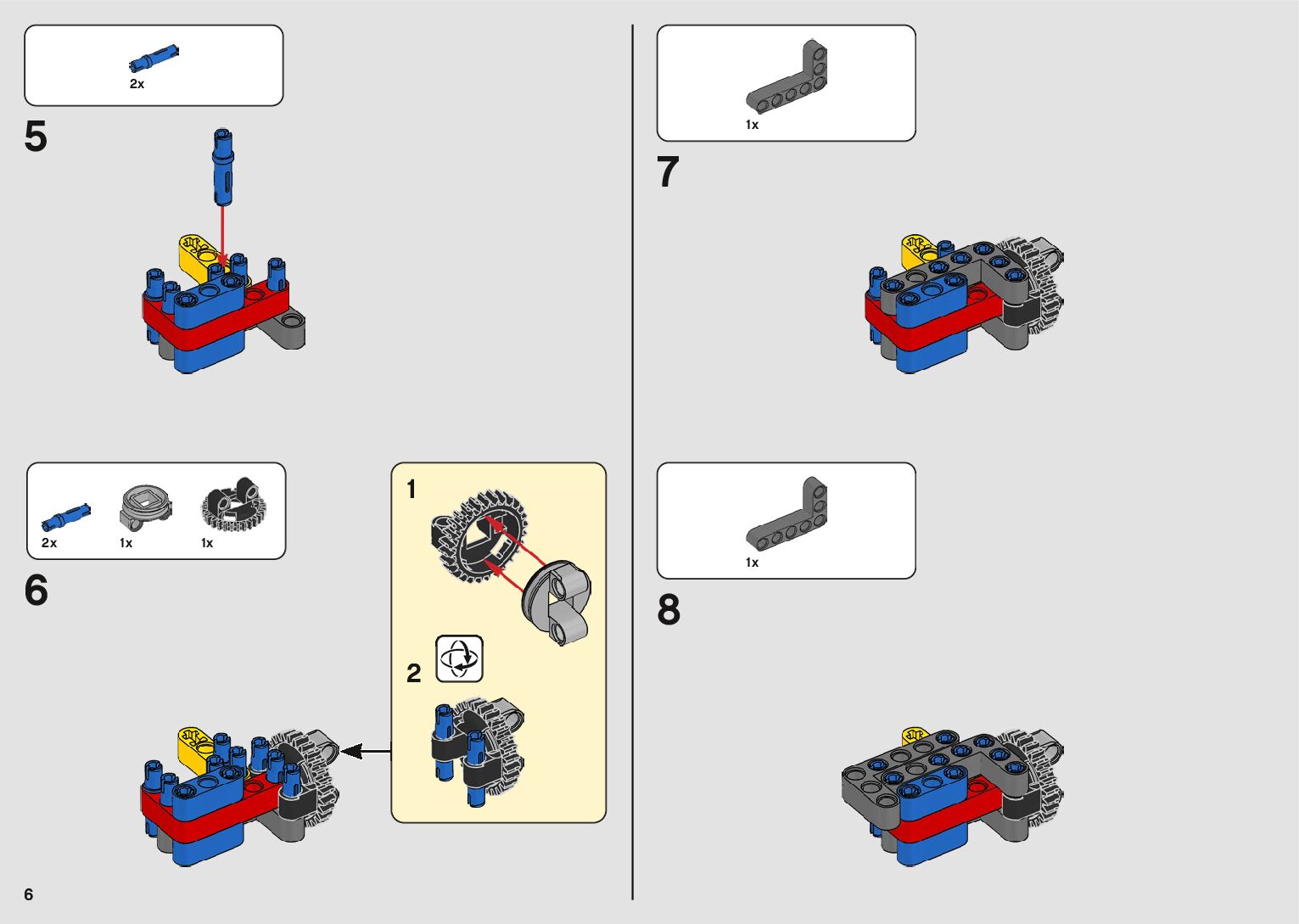 2x

5

2x 1x 1x

6

1

2

1x

7

1x

8

6