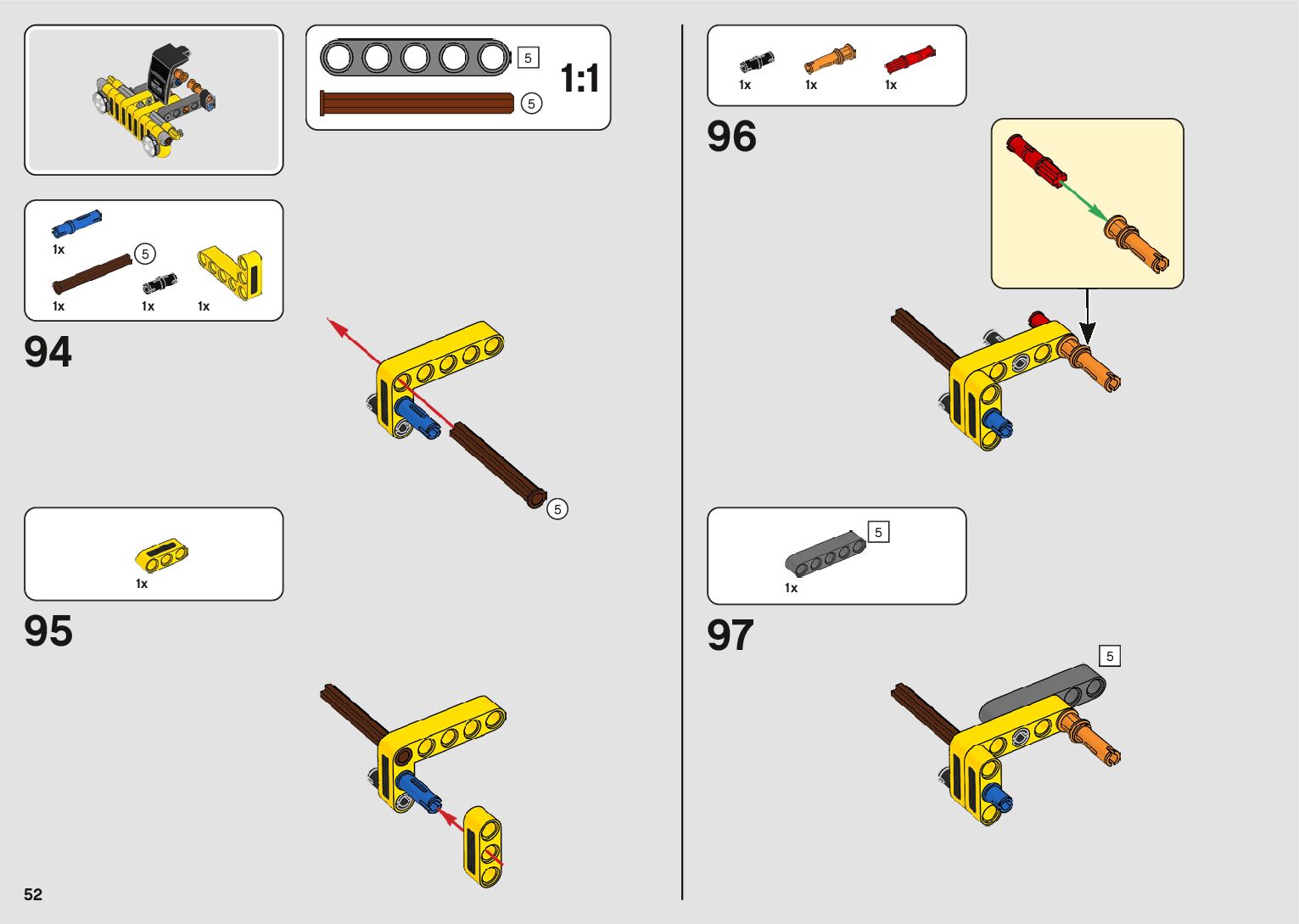 5

5

1:1

1x

5

1x

1x

1x

94

5

1x

95

52

1x

1x

1x

96

5

1x

97

5