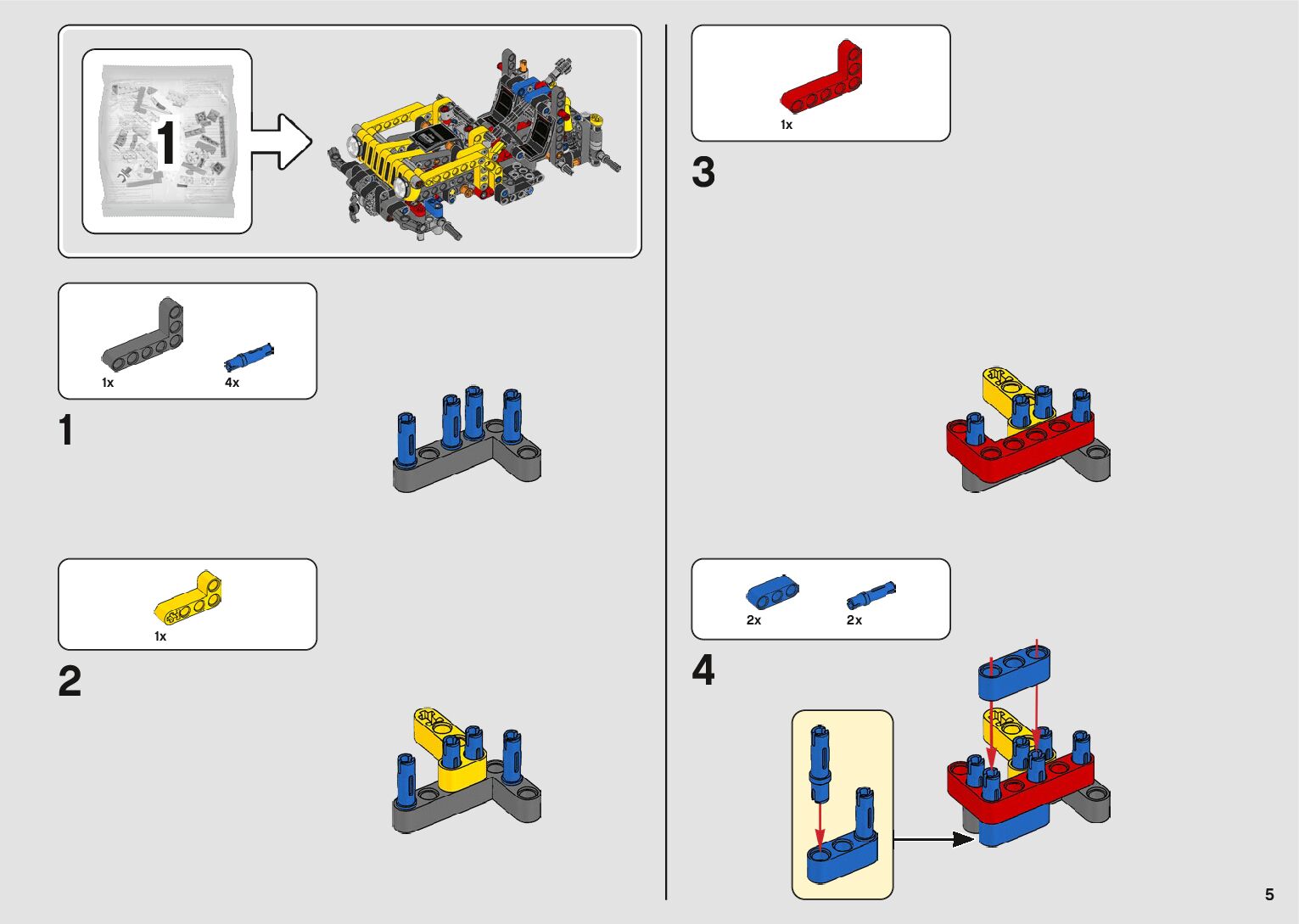 1

1x
4x

1

1x

2

1x

3

2x
2x

4

5