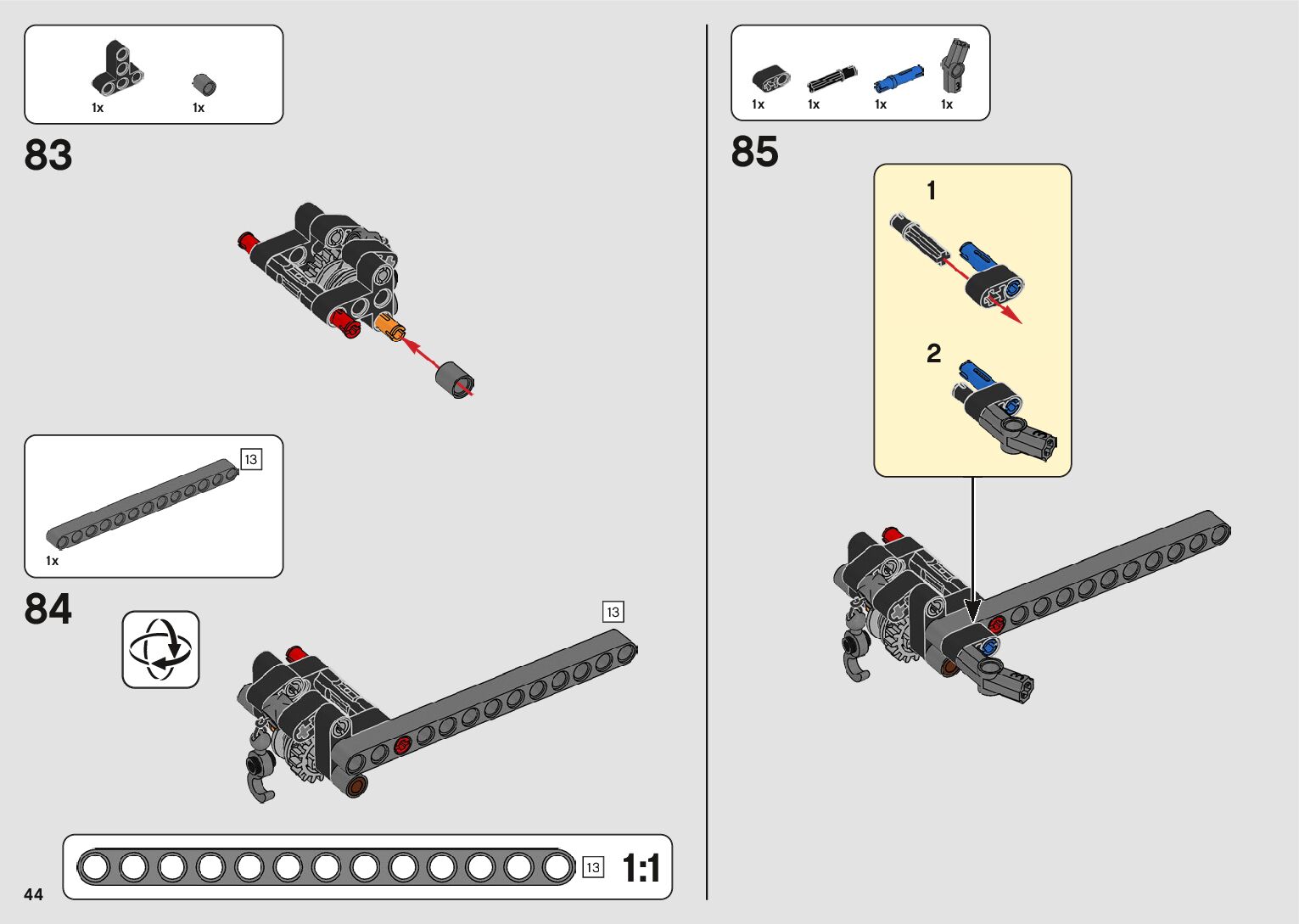 1x 1x

83

13

1x

84

13

13 1:1

44

1x 1x 1x 1x

85

1

2