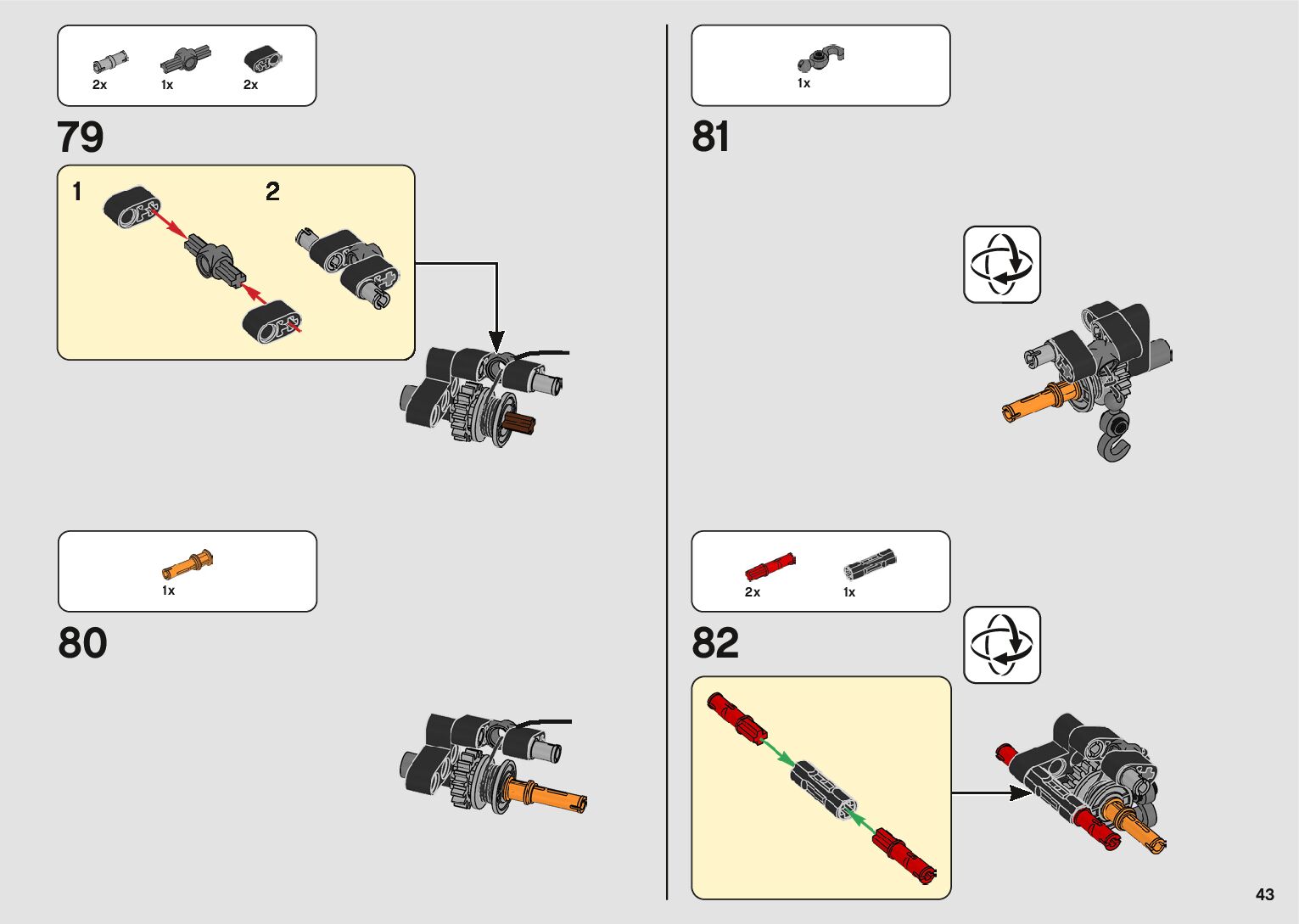 2x 1x 2x

79

1

2

1x

80

1x

81

2x 1x

82

43