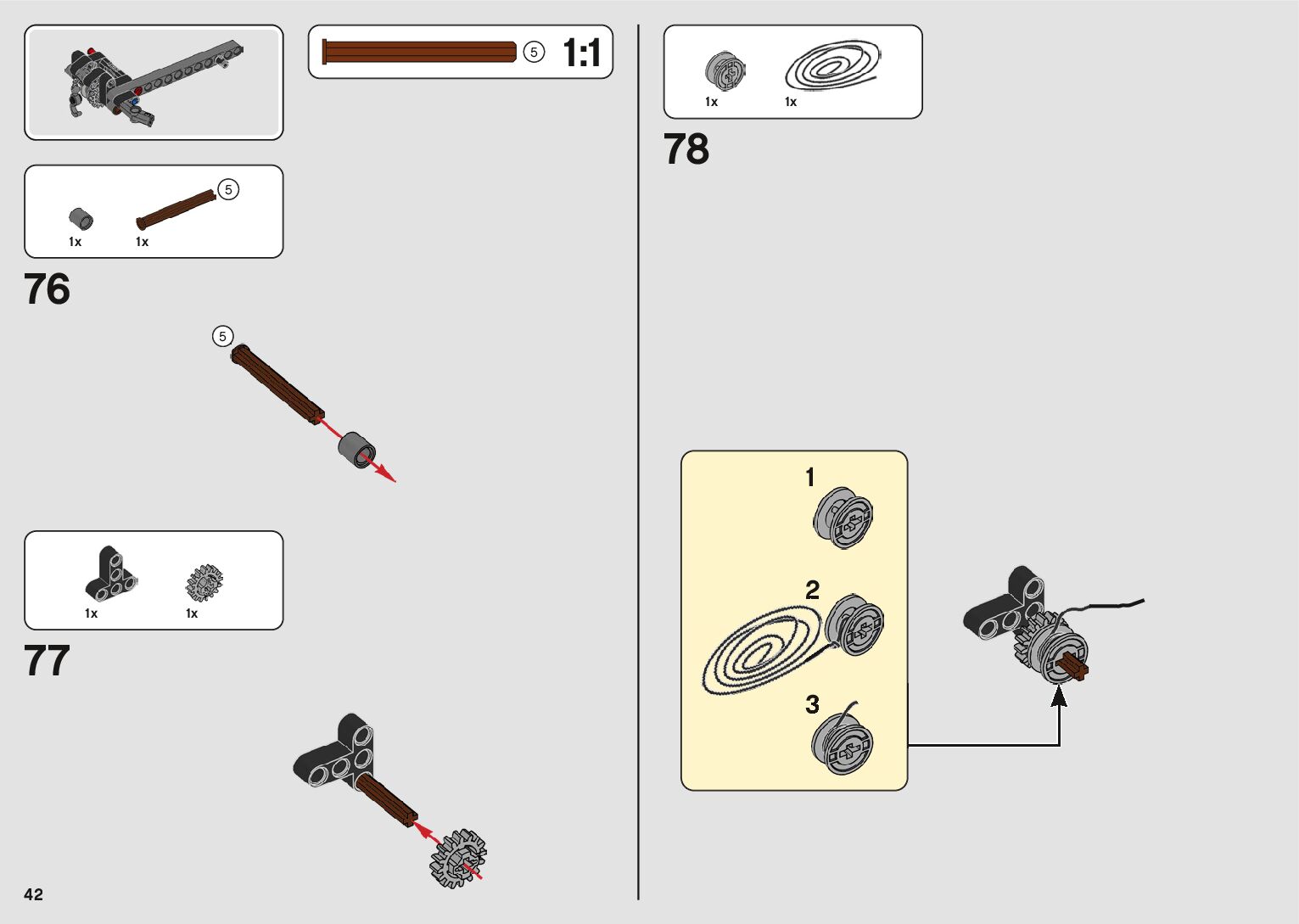 5 1:1

5
1x 1x

76

5

1x 1x

77

42

1x 1x

78

1

2

3