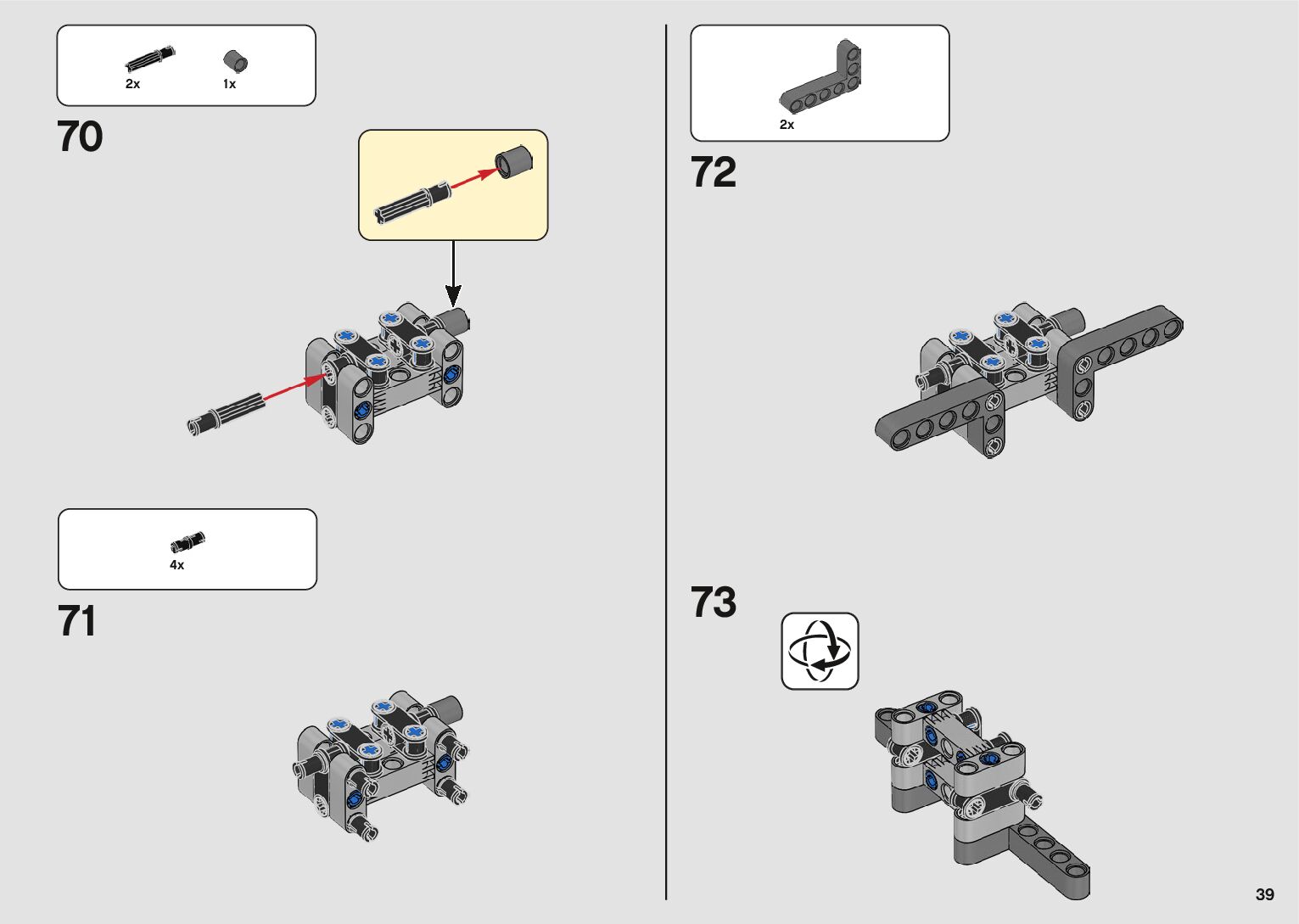 2x 1x

70

4x

71

2x

72

73

39