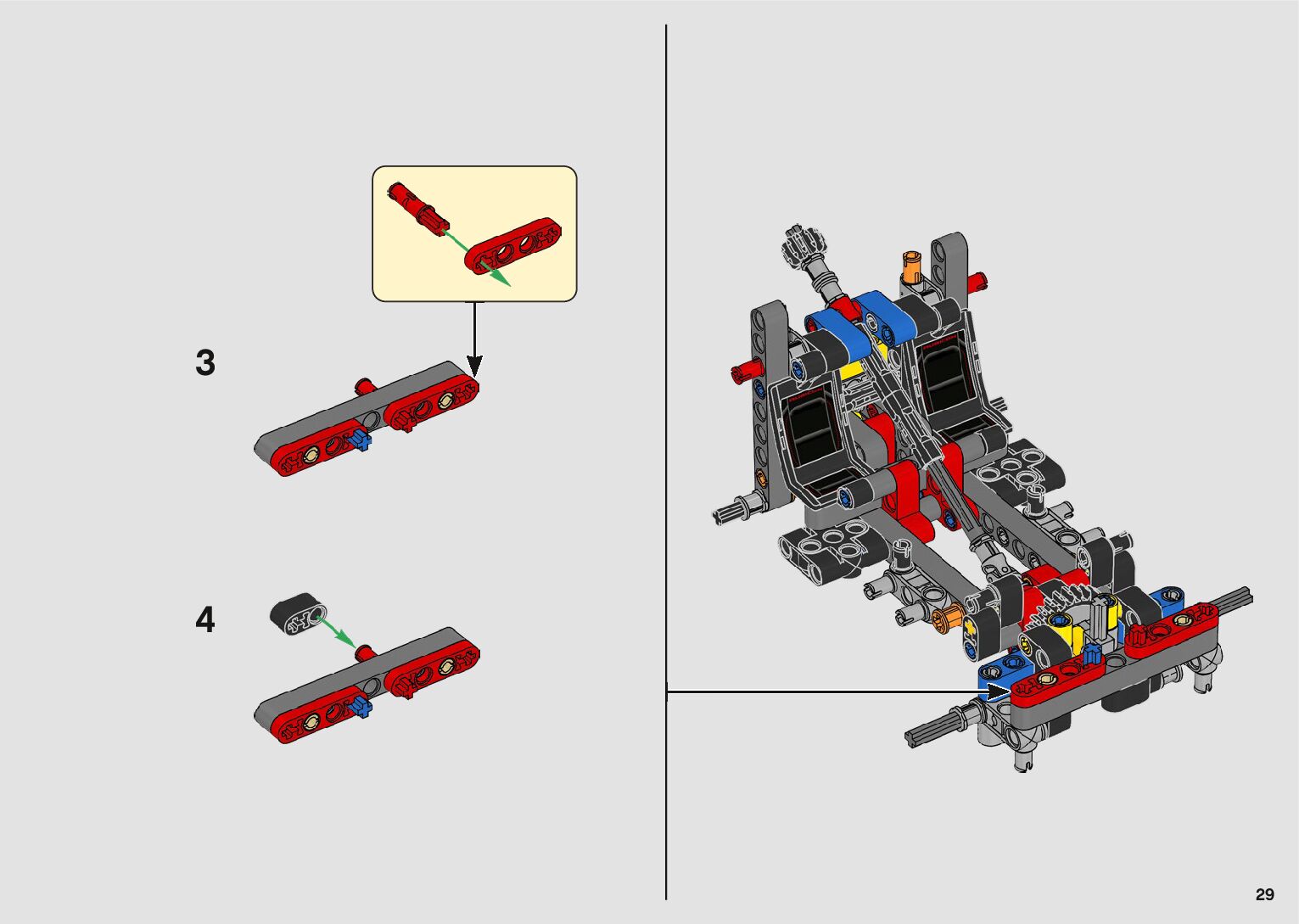 3

4

29