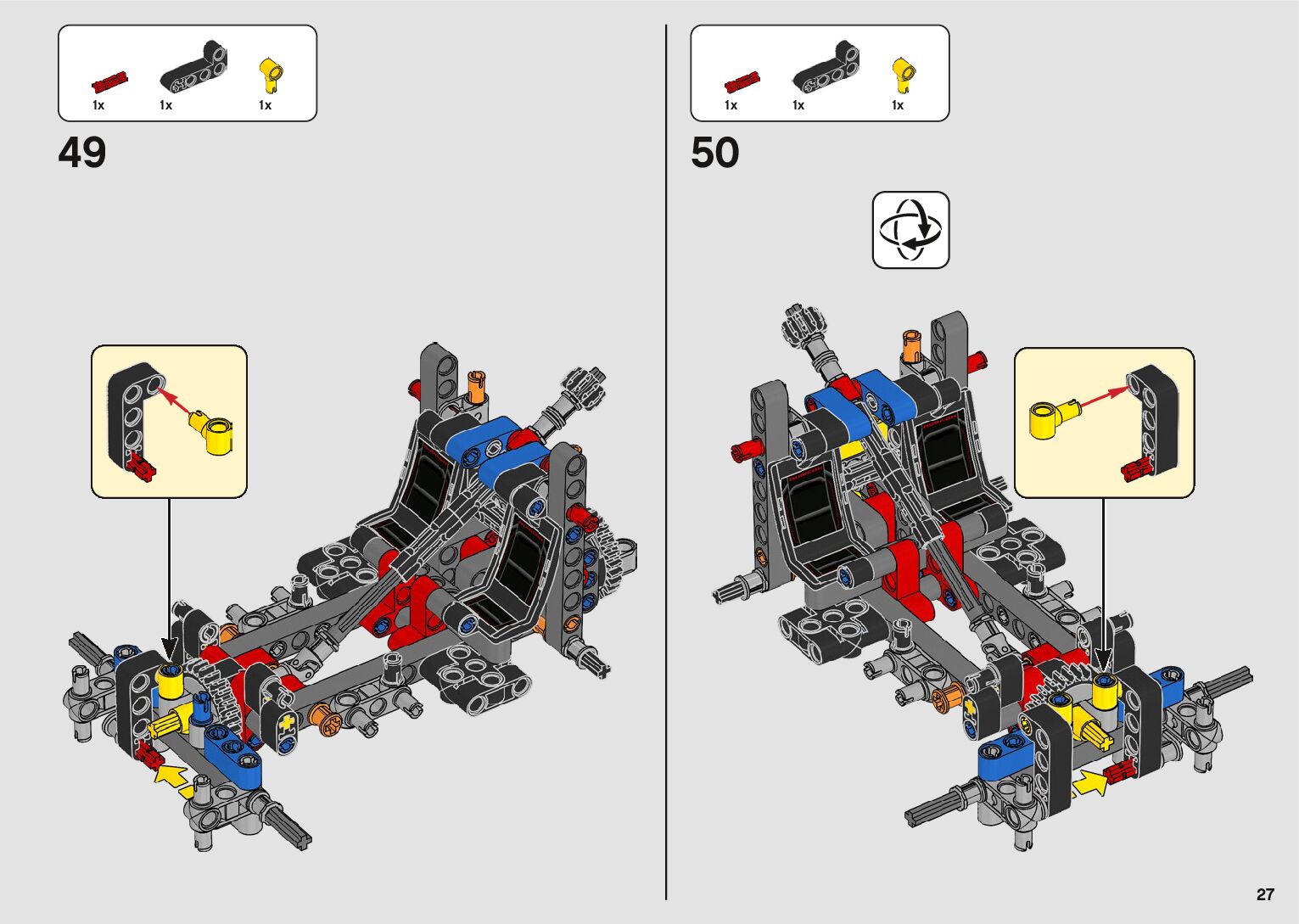 1x 1x 1x

49

1x 1x 1x

50

27