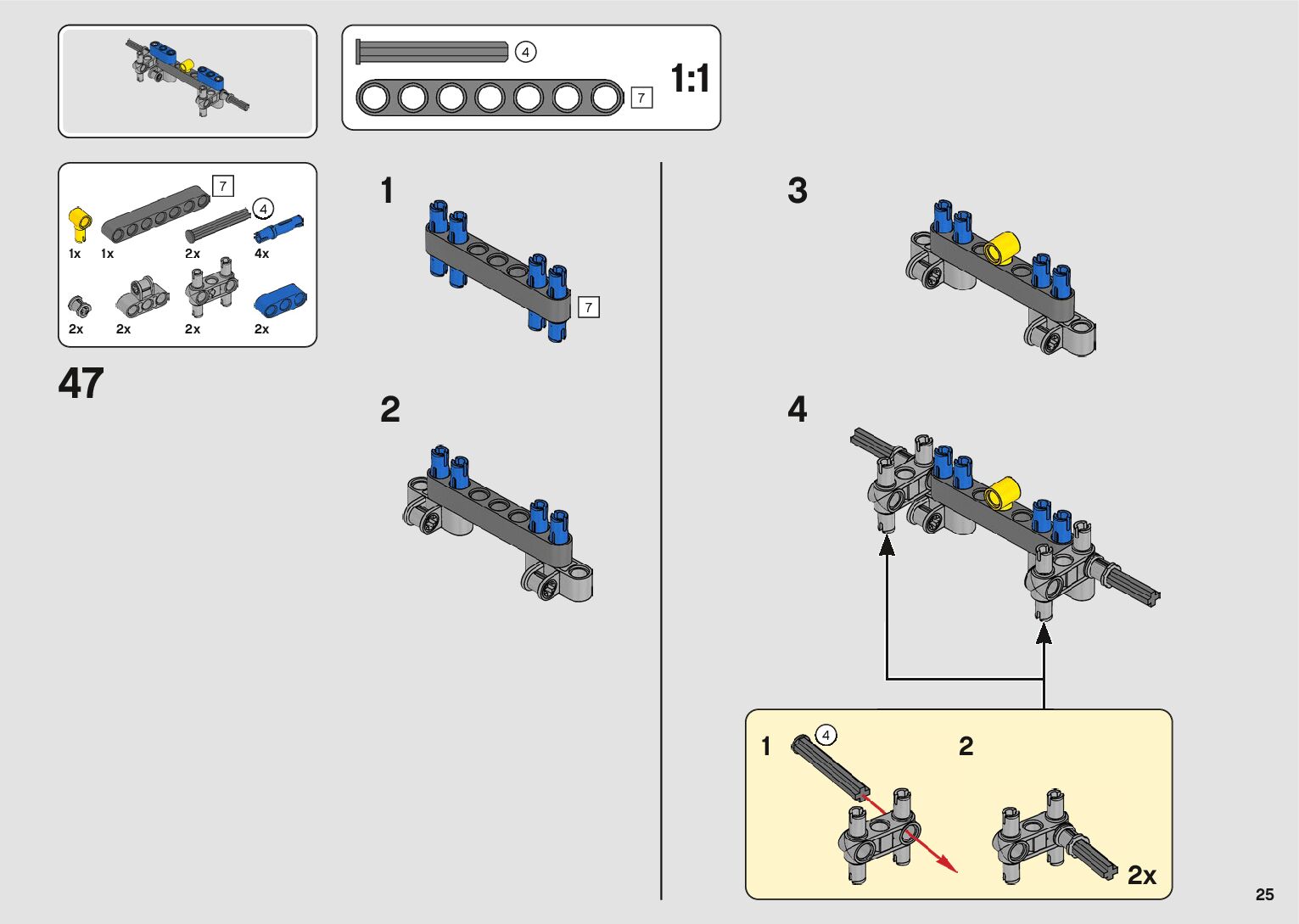 4
7
1:1

7
4
1x
1x
2x
4x
2x
2x
2x
2x

47

1
7

2

3

4

1
4
2
2x

25