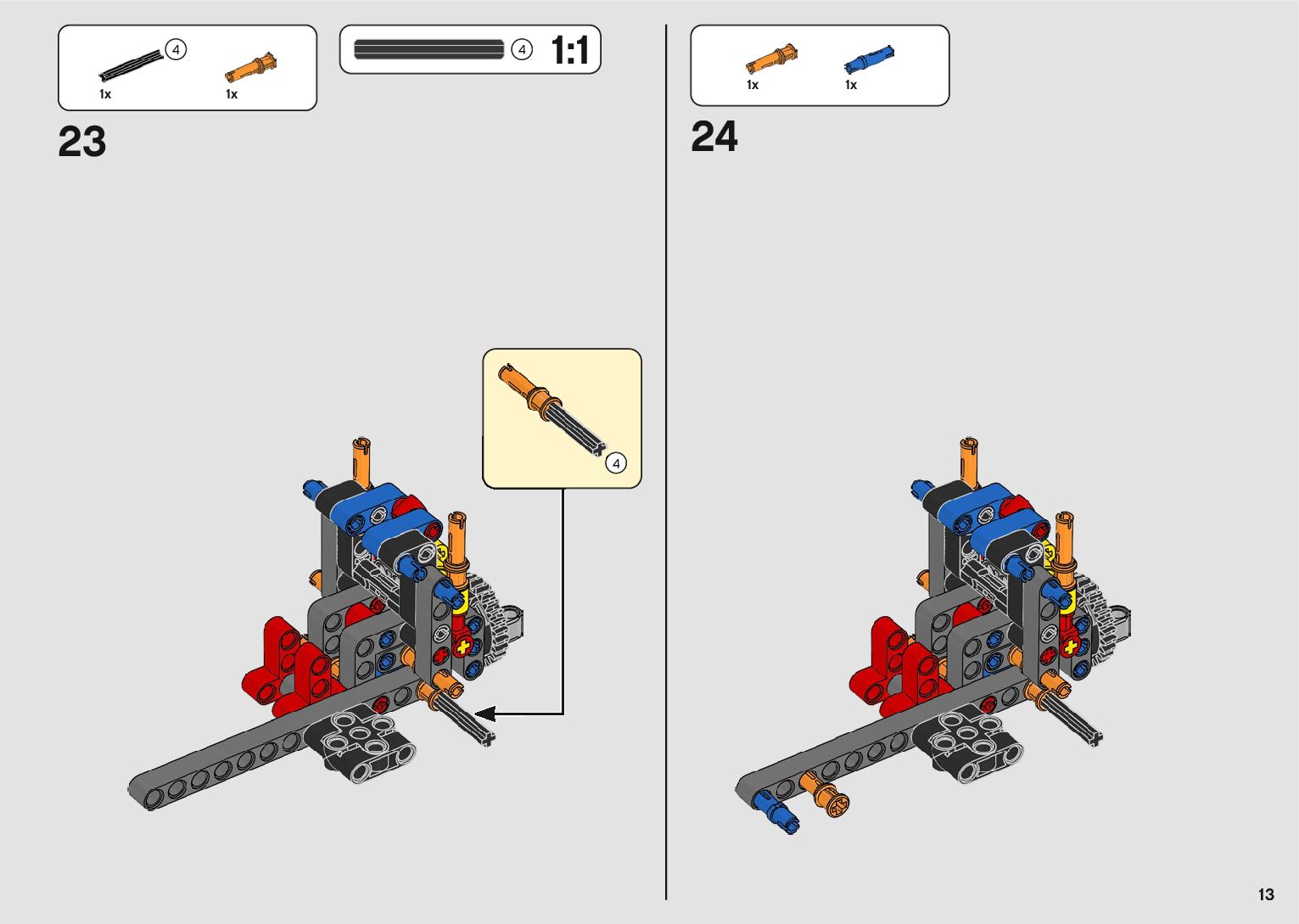 4
1x
1x

4 1:1

23

4

1x
1x

24

13