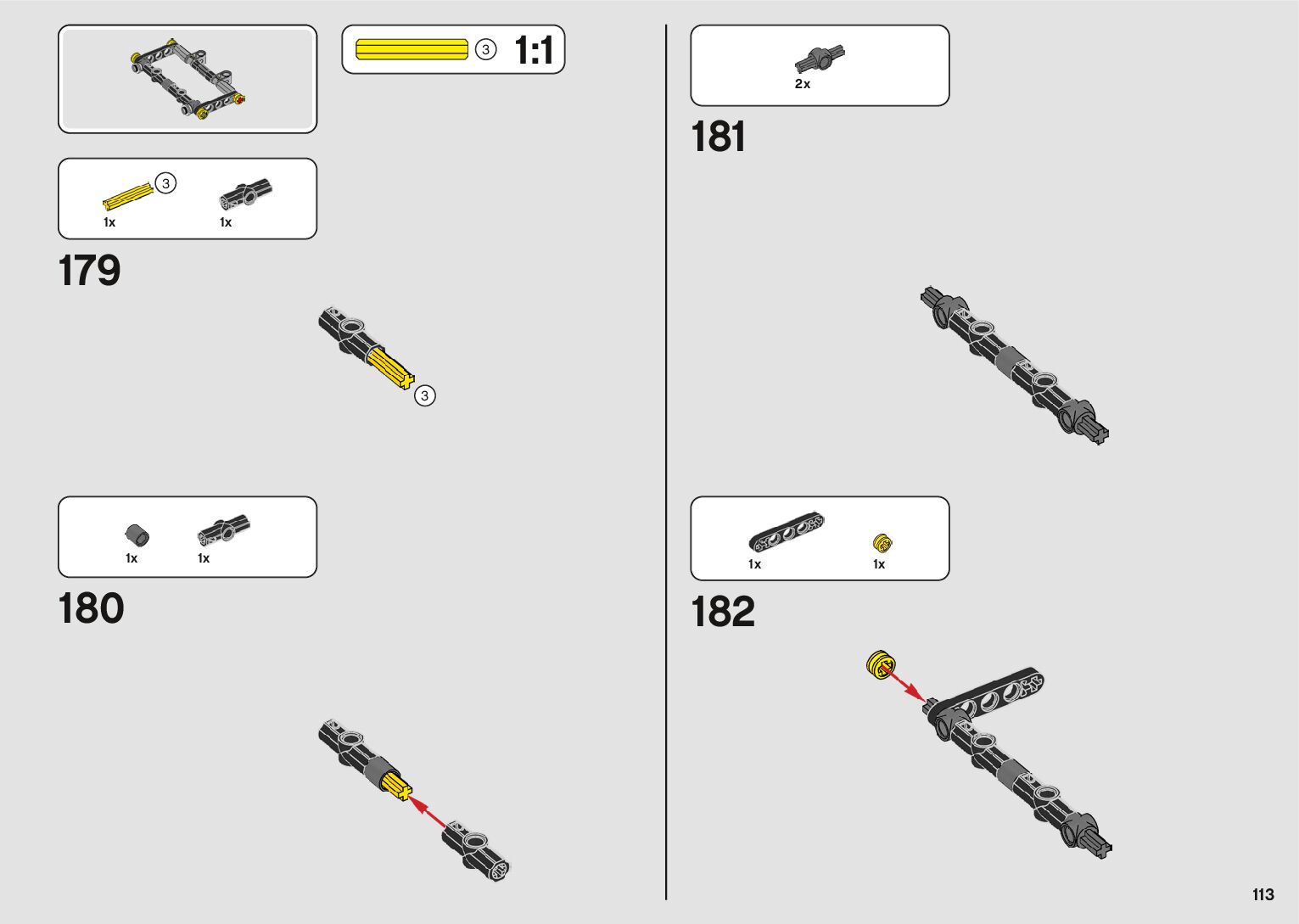 3 1:1

3
1x 1x

179

3

1x 1x

180

2x

181

1x 1x

182

113