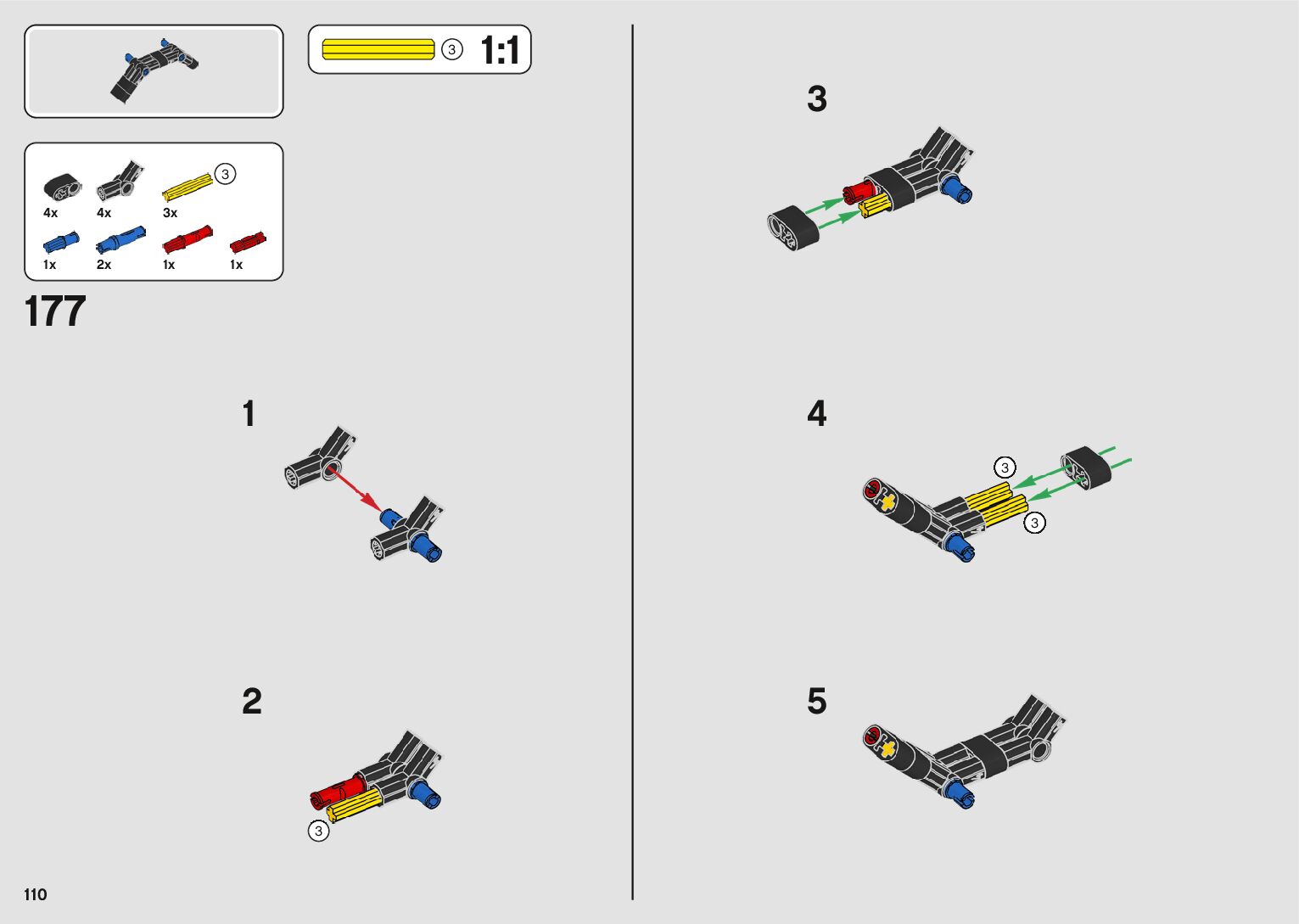 3 1:1

3
4x 4x 3x
1x 2x 1x 1x

177

1

2

3

3

4

3

3

5

110