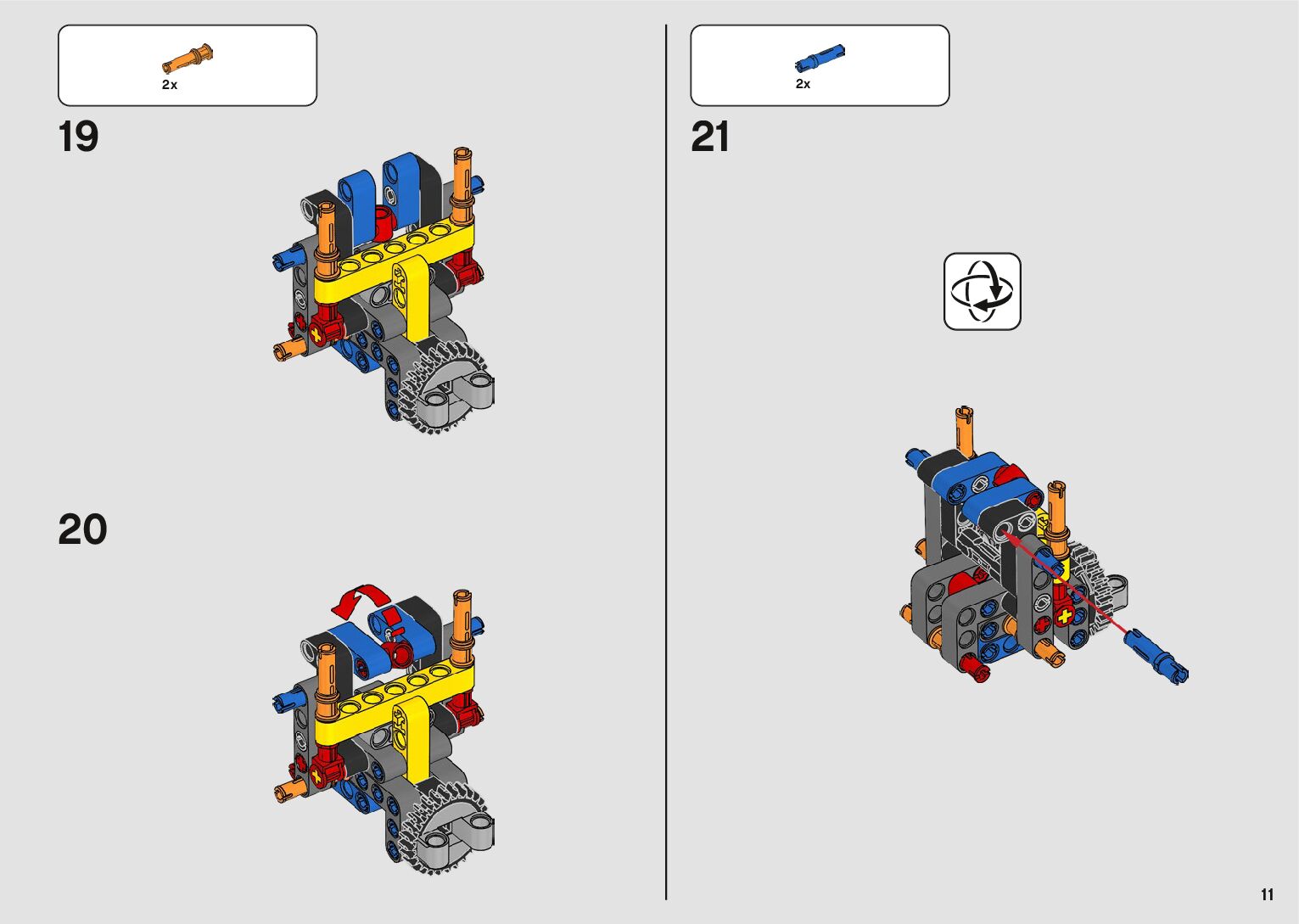 2x

19

20

2x

21

11