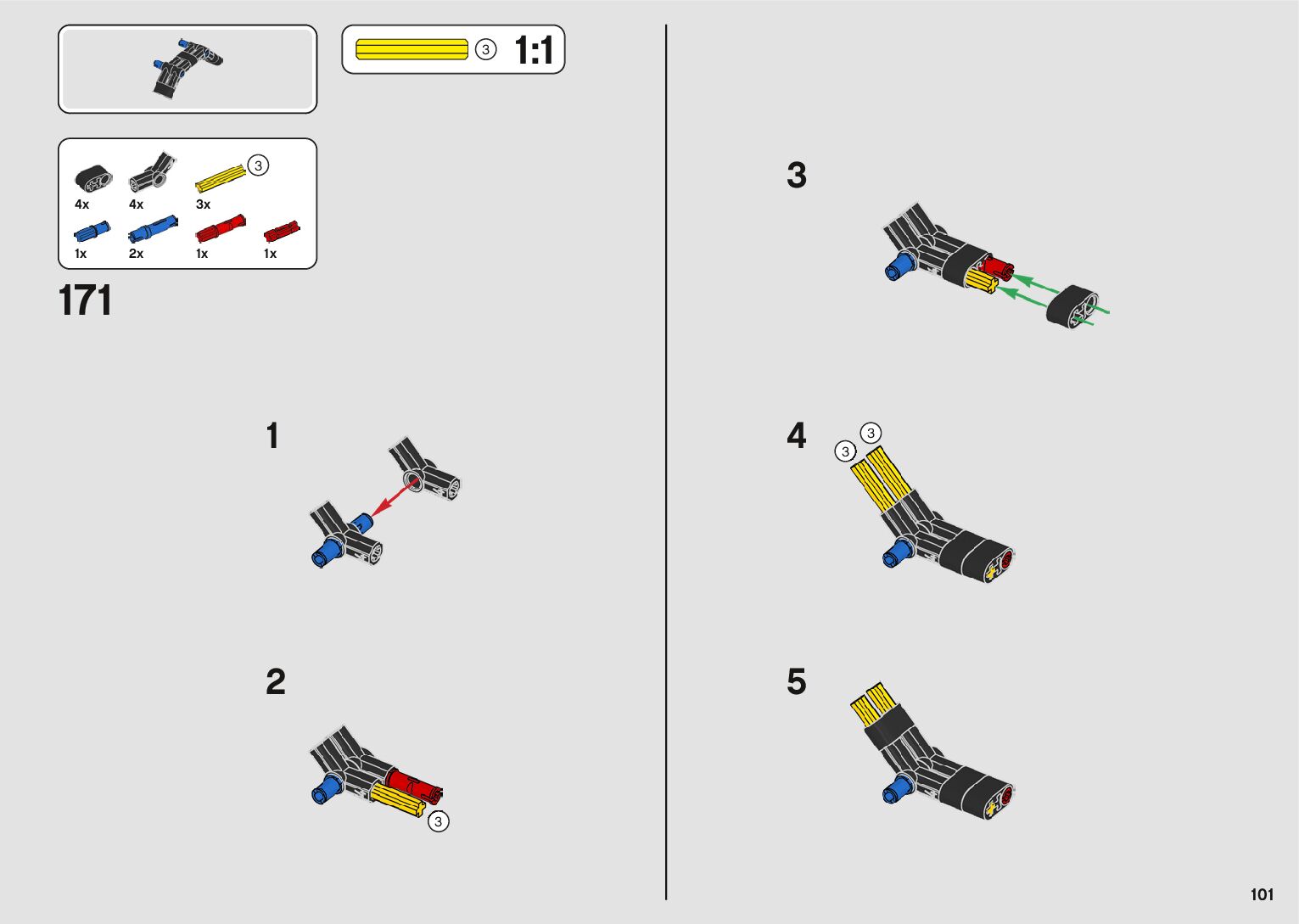 3 1:1

3
4x 4x 3x
1x 2x 1x 1x

171

1

2

3

3

4

3
3

5

101