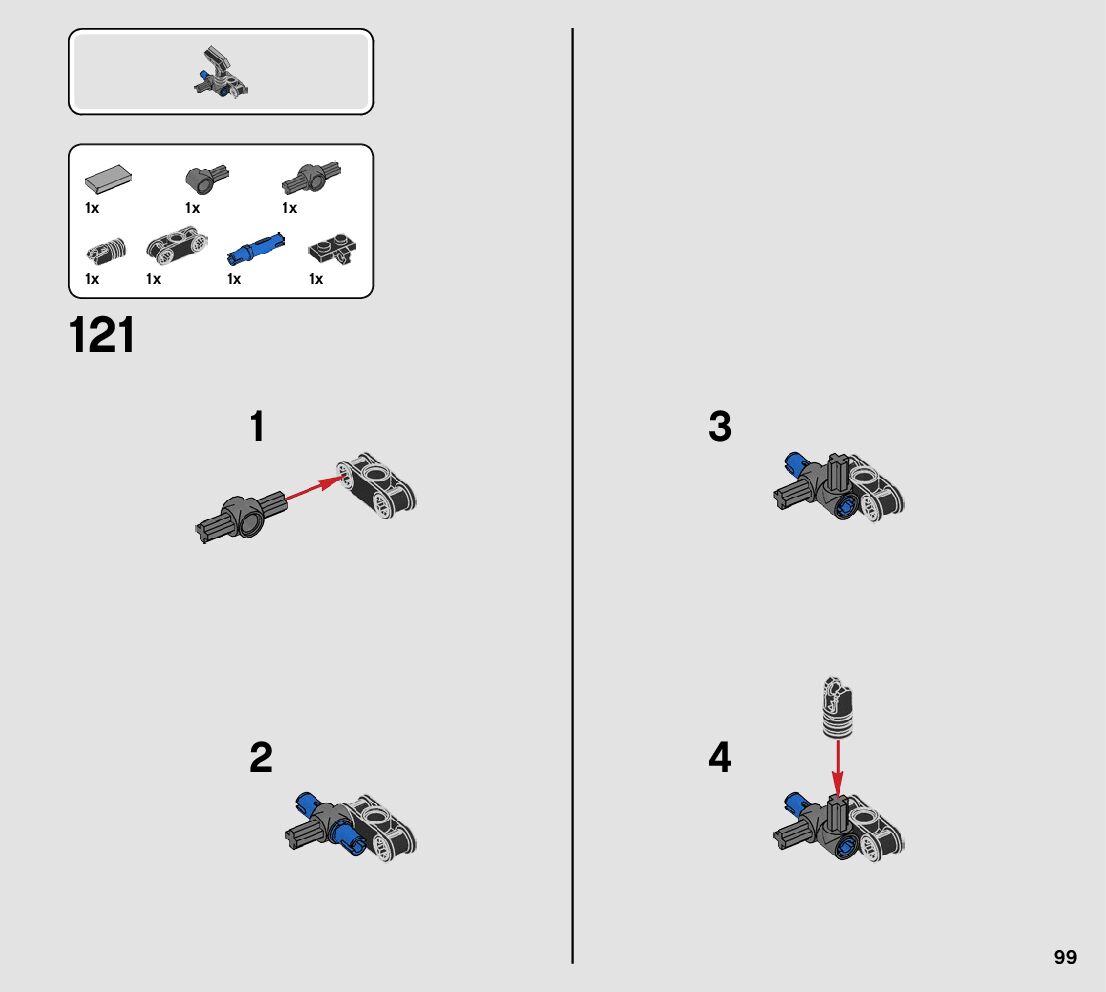 1x
1x
1x
1x
1x
1x
1x

121

1

2

3

4

99