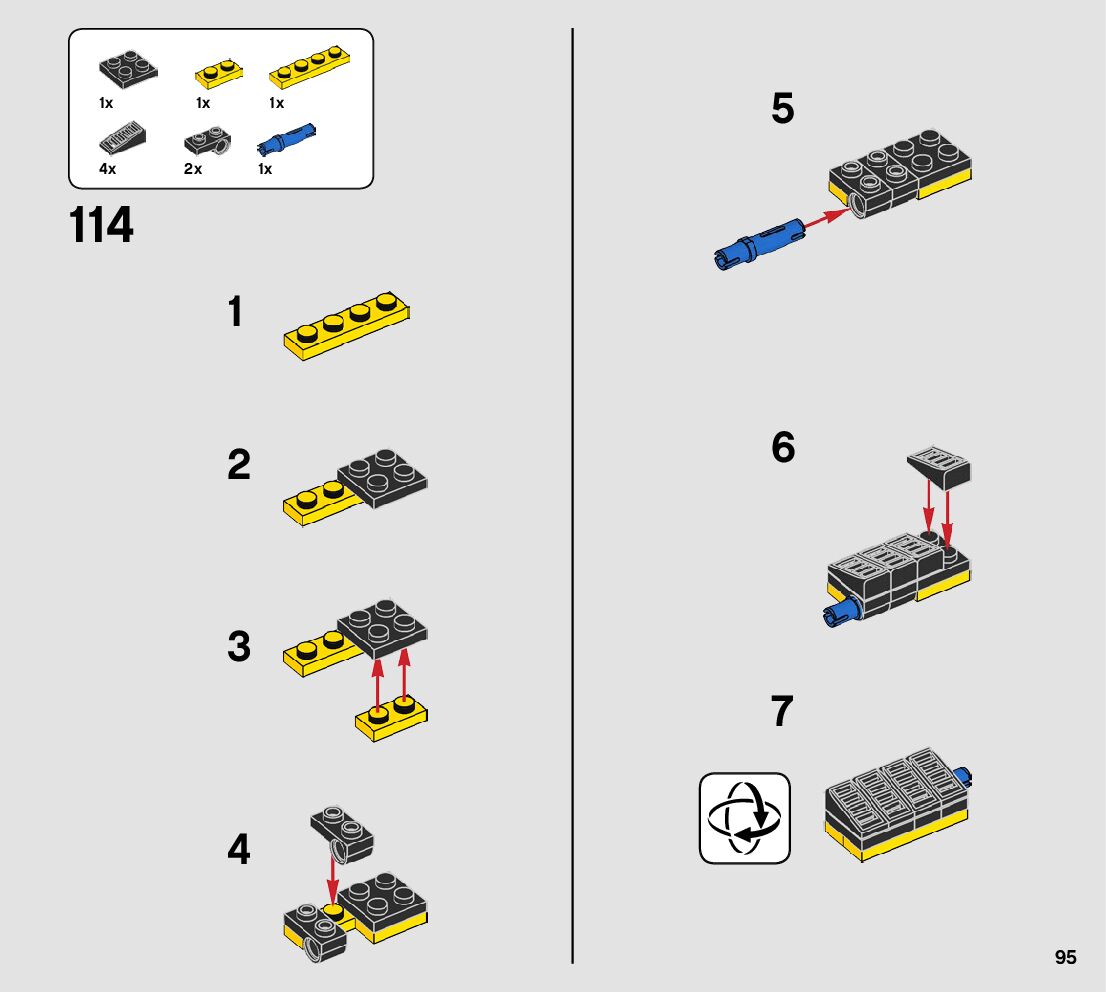 1x 1x 1x
4x 2x 1x

114

1

2

3

4

5

6

7

95