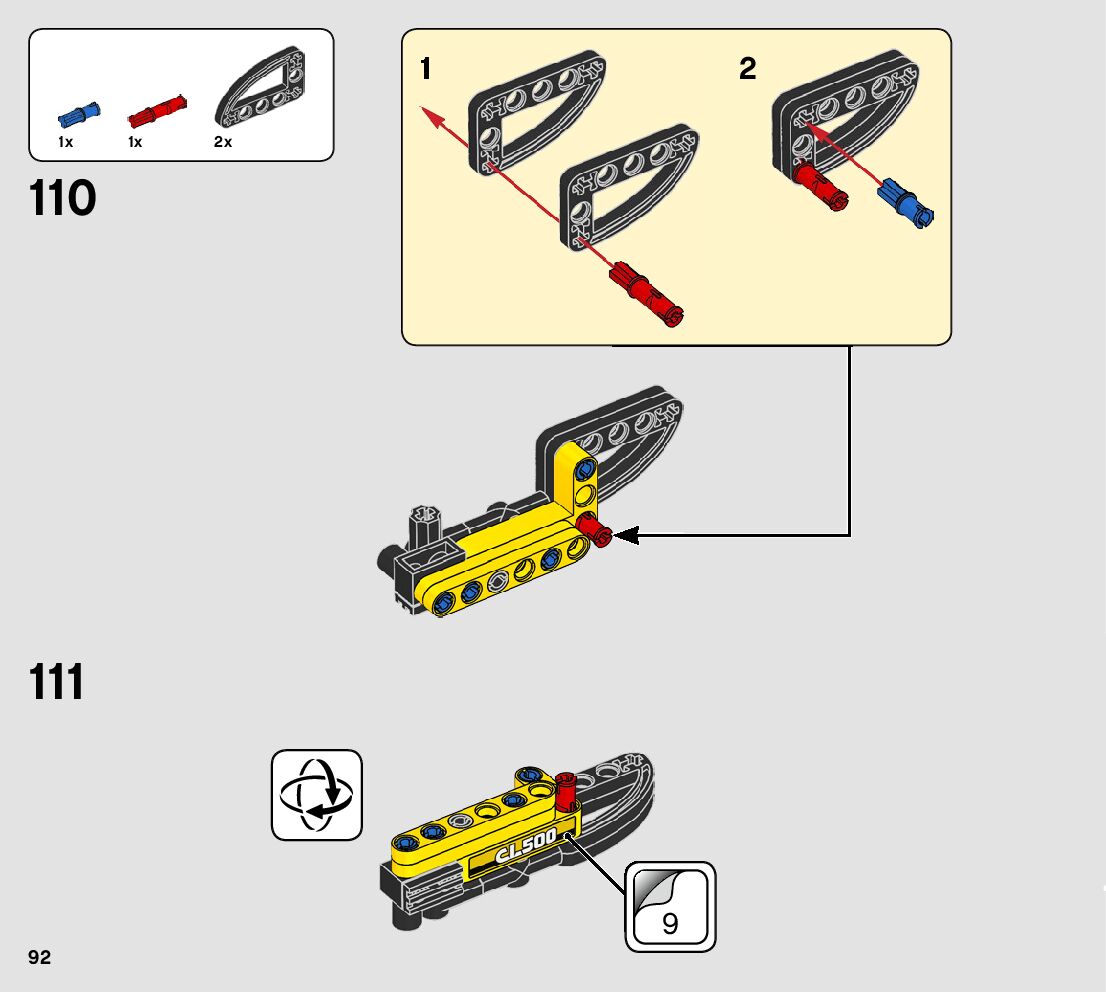 1x 1x 2x

110

1

2

111

CL500

9

92