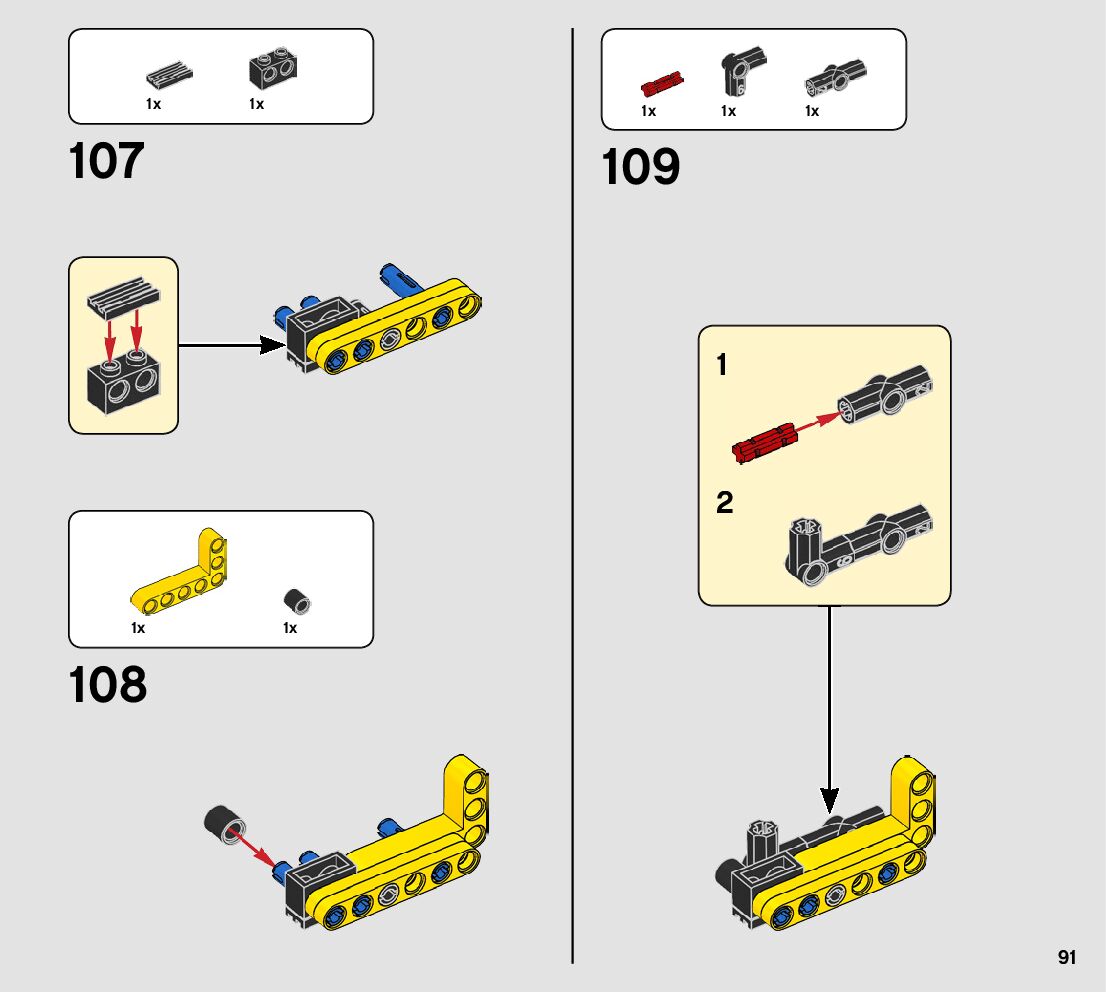 1x 1x

107

1x 1x

108

1x 1x 1x

109

1

2

91