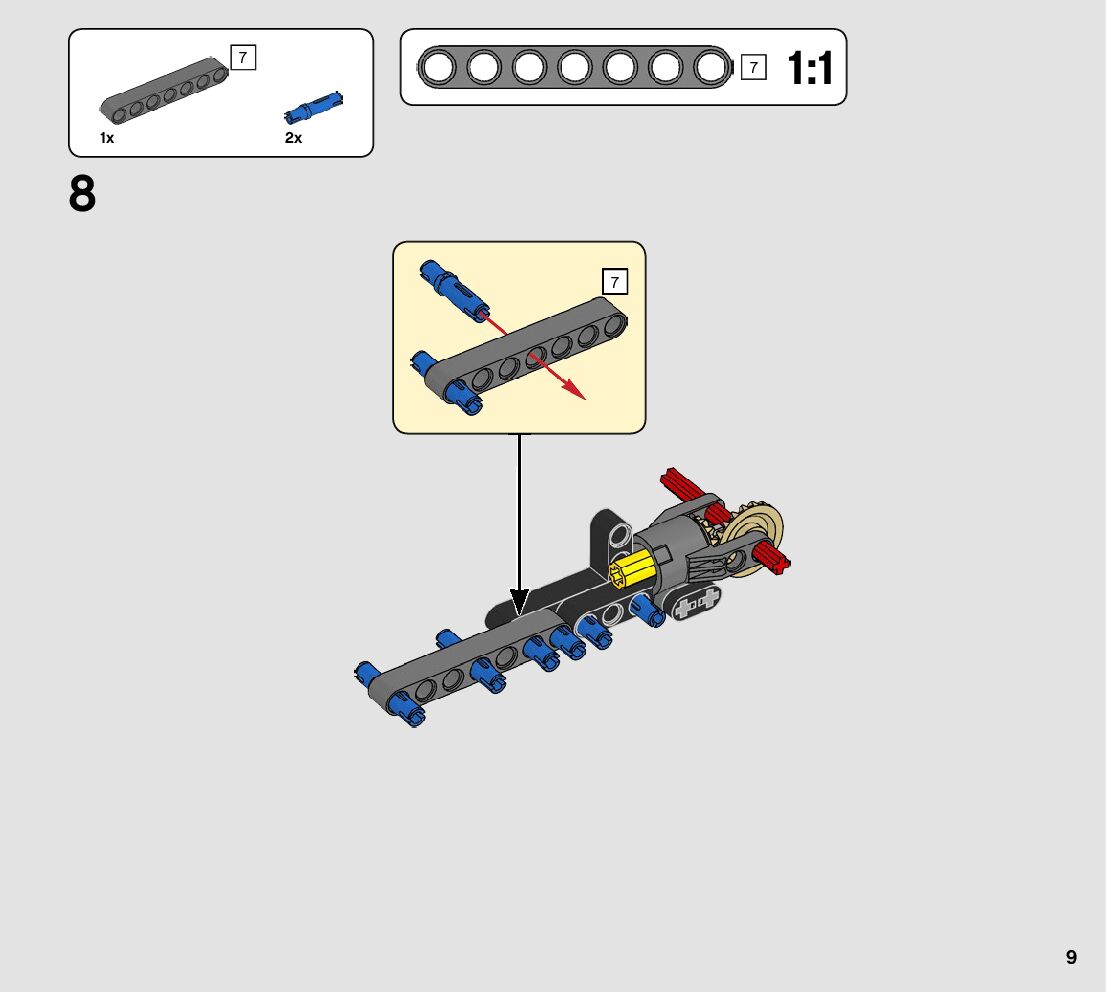 7
1x
2x

7
1:1

8

7

9