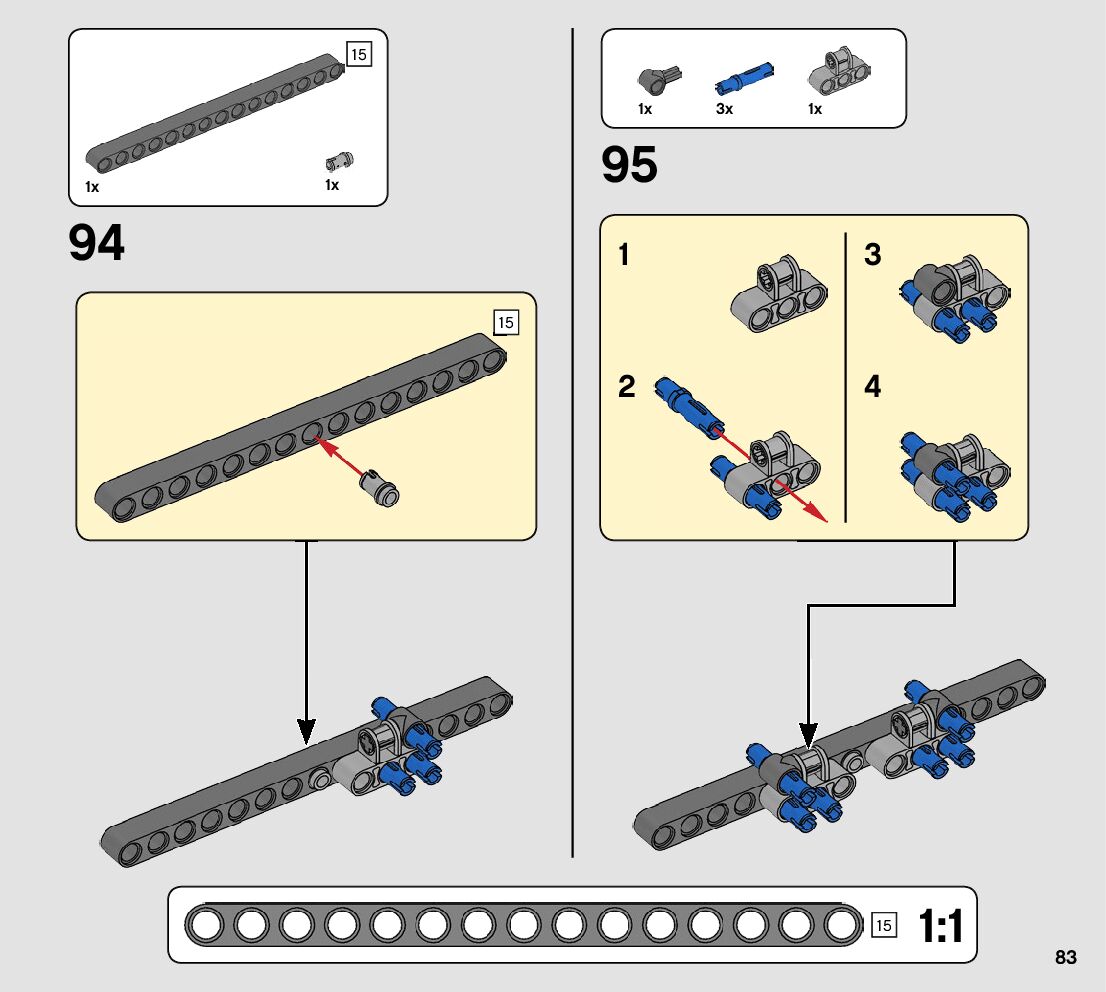 15

1x

1x

94

15

1x

3x

1x

95

1

2

3

4

15

1:1

83