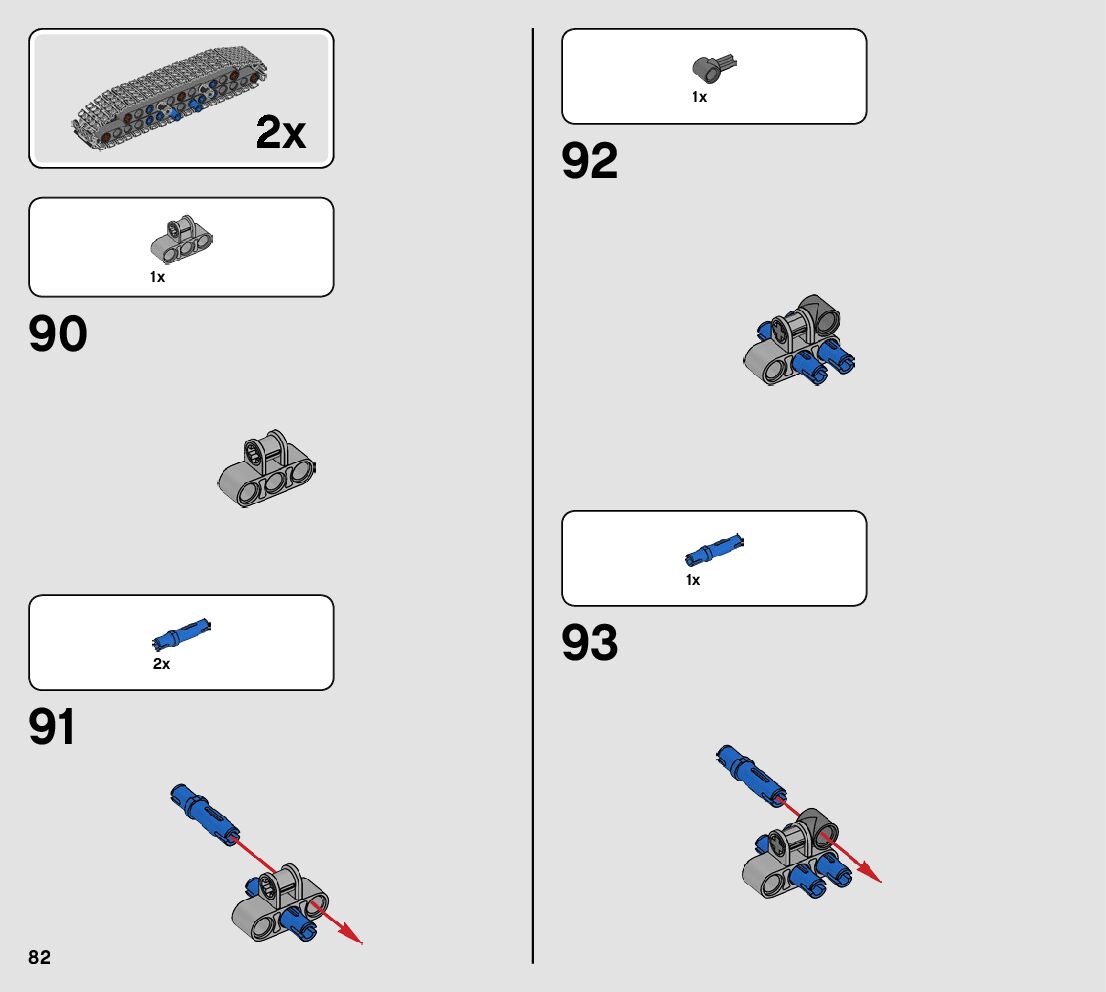 2x

1x

90

2x

91

82

1x

92

1x

93