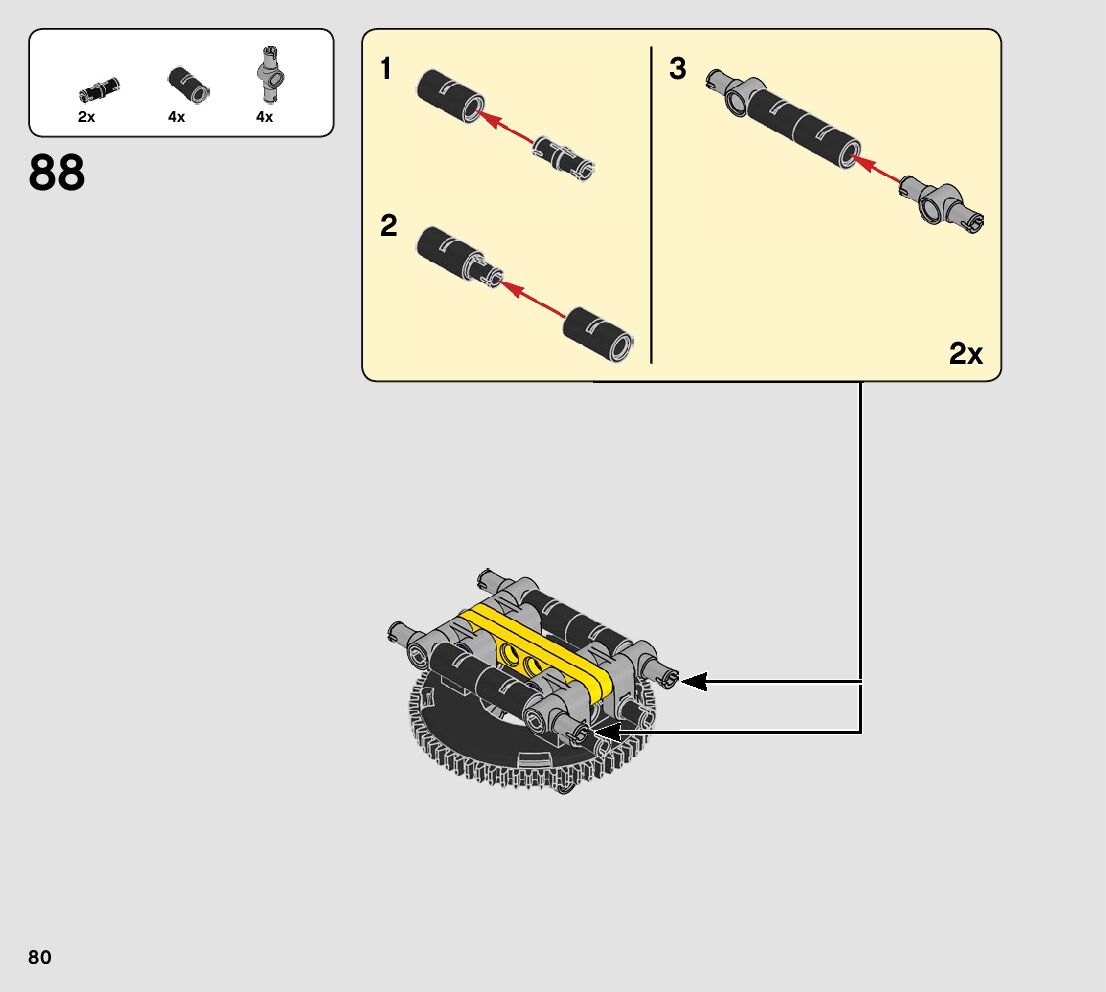 2x 4x 4x

88

1

2

3

2x

80