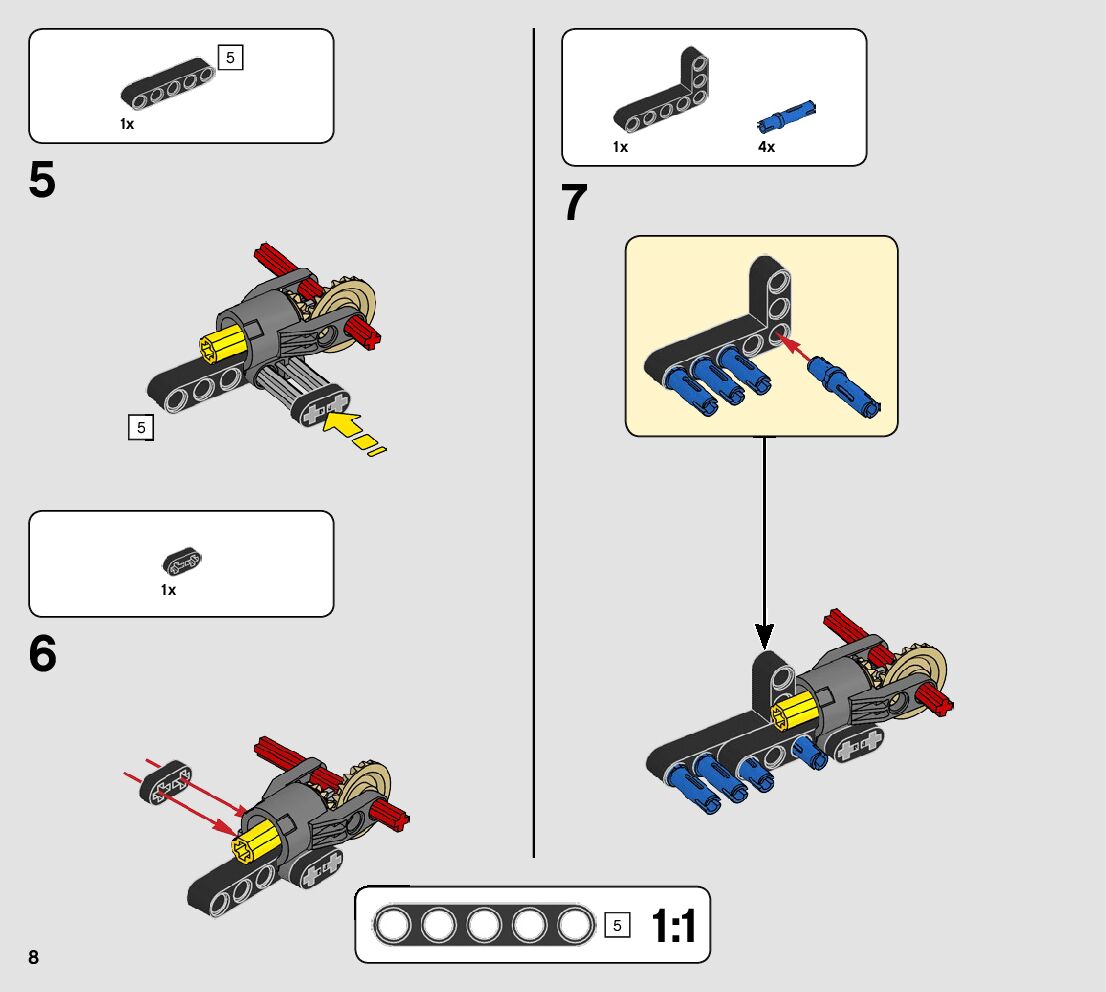 5
1x
5
5
1x
6
1x
4x
7
5
1:1
8