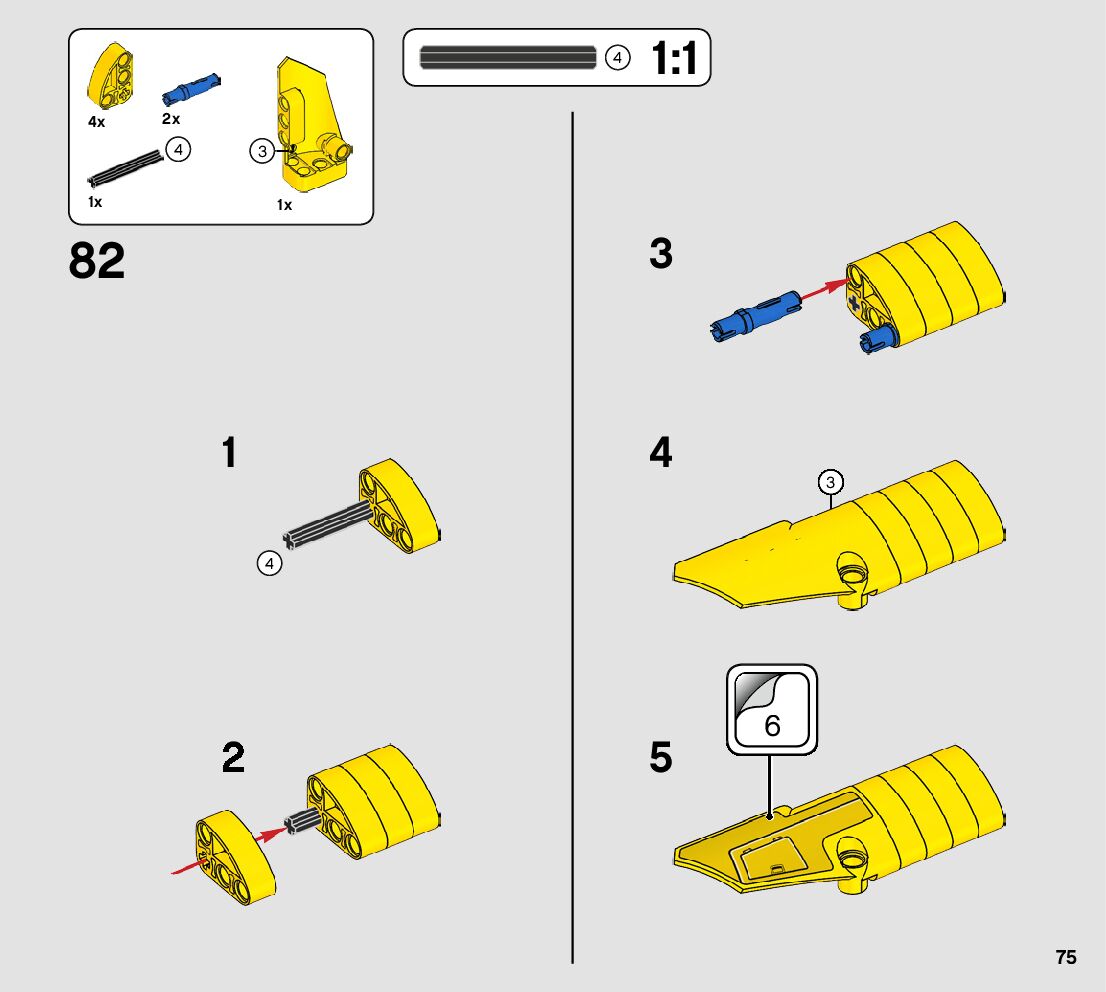 4x
2x
4
1x
3
1x

4 1:1

82

1

4

2

3

4

3

5

6

75