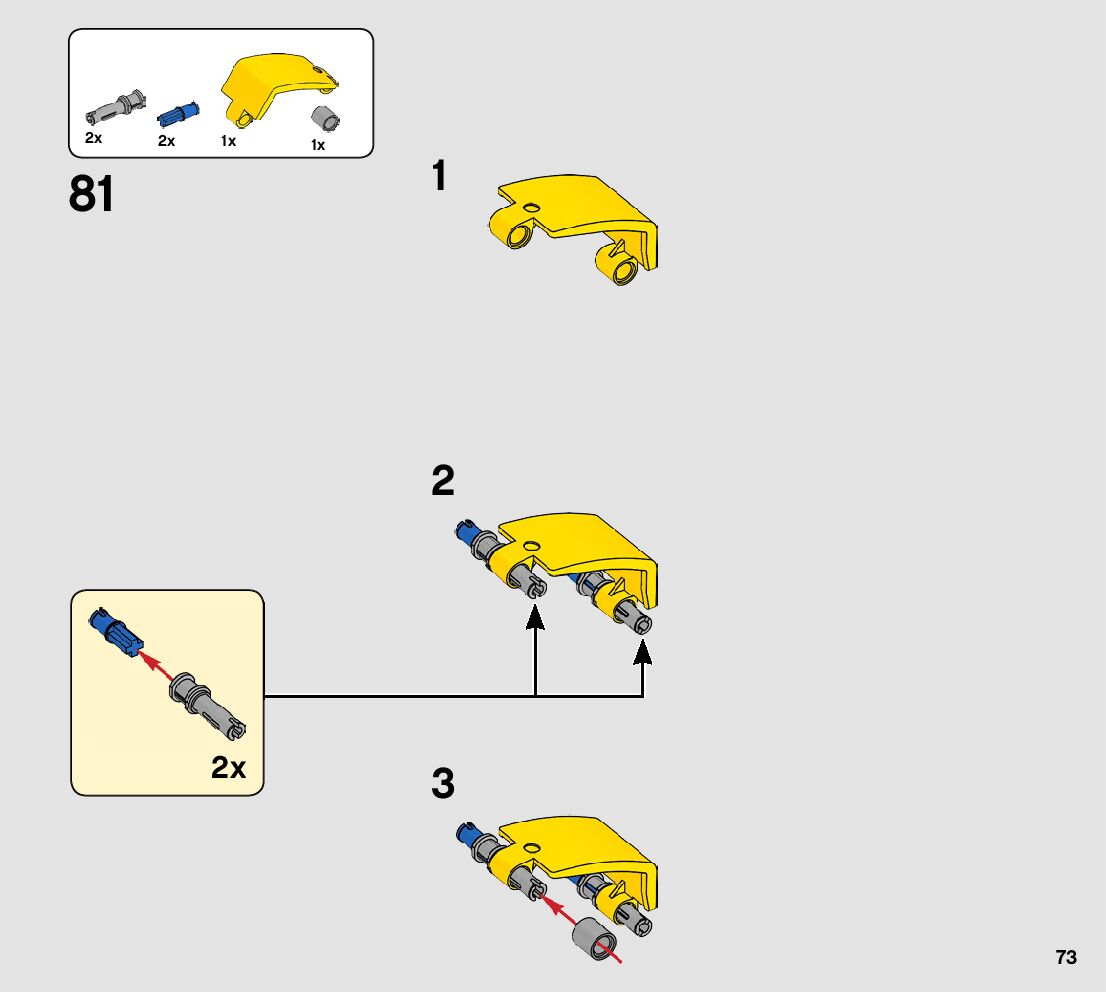 2x 2x 1x 1x

81

1

2

2x

3

73