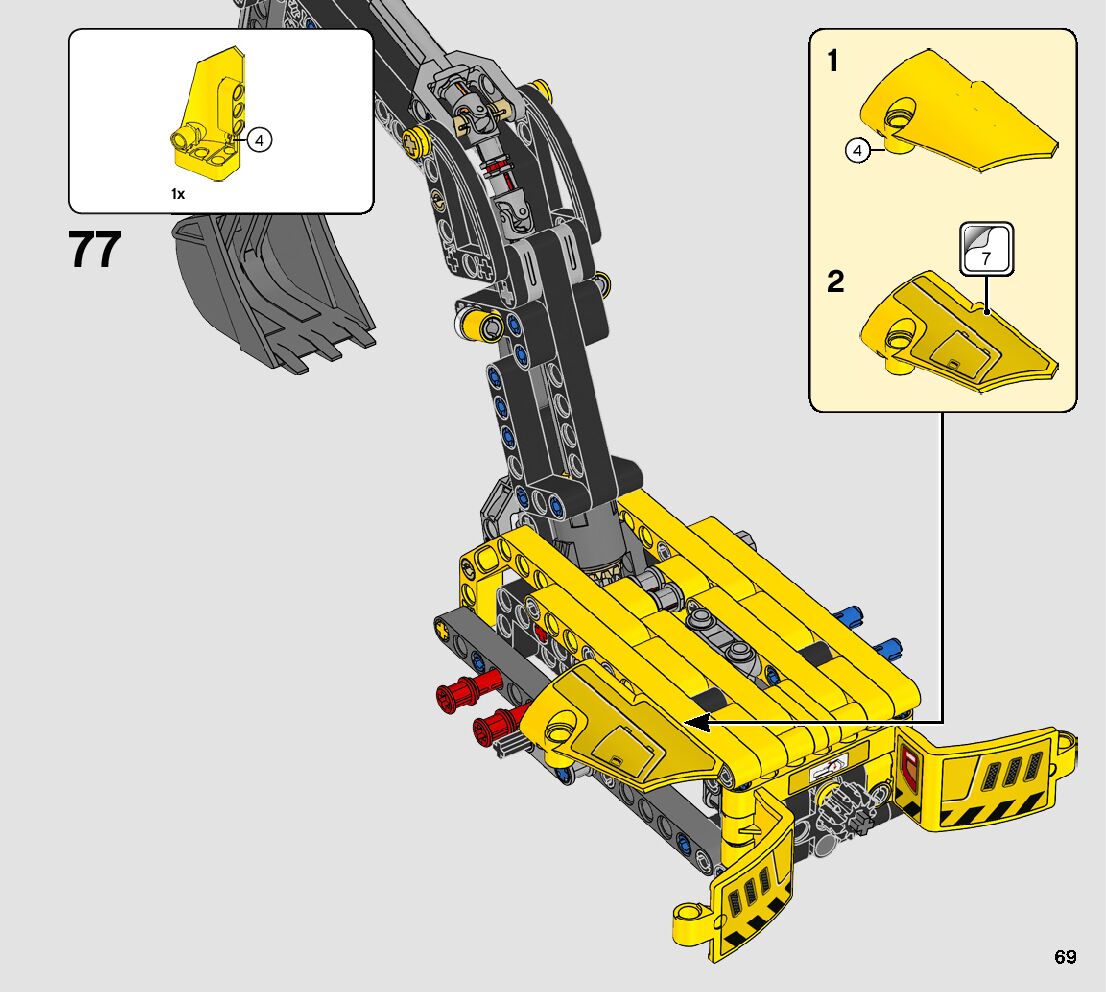 4

1x

77

1

4

2

7

69