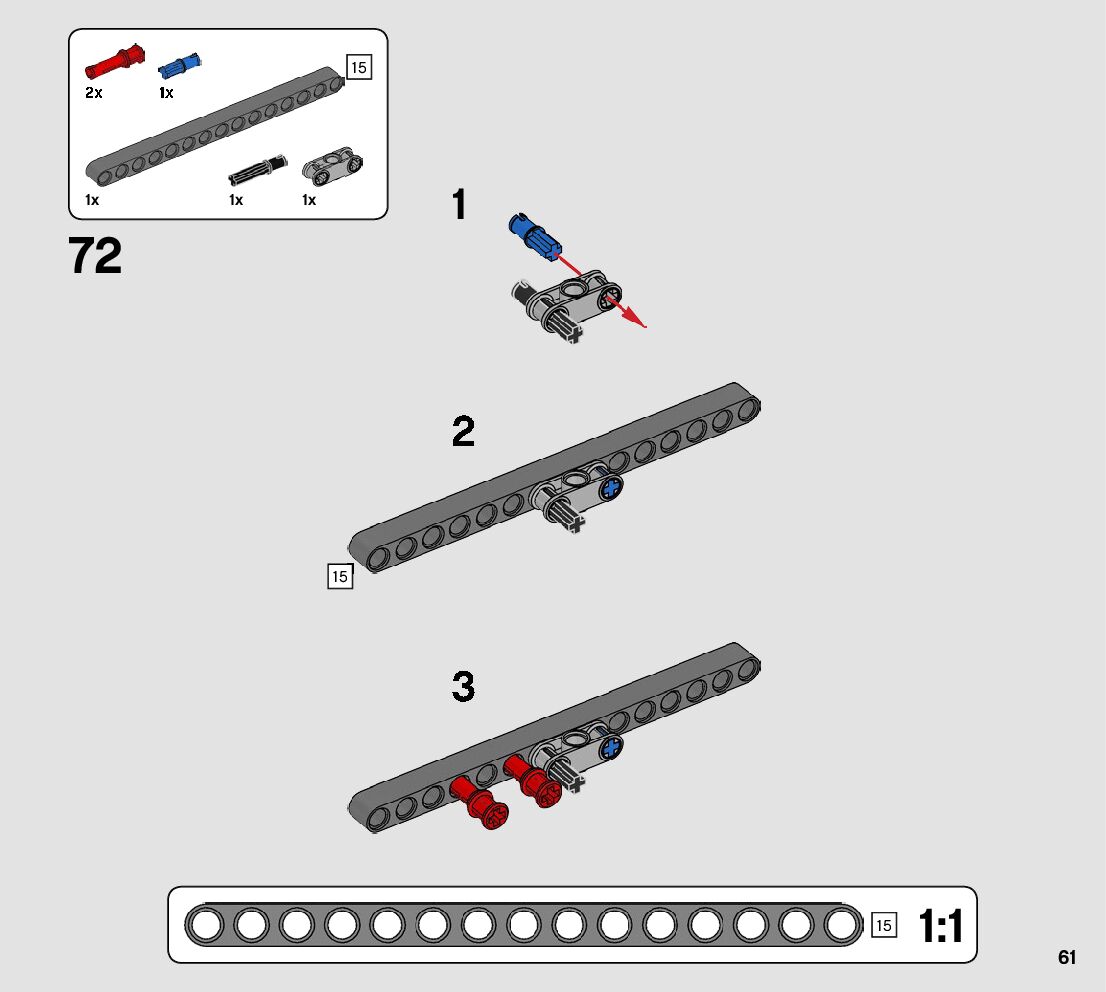 2x
1x
15
1x
1x
1x

72

1

2

15

3

15
1:1

61