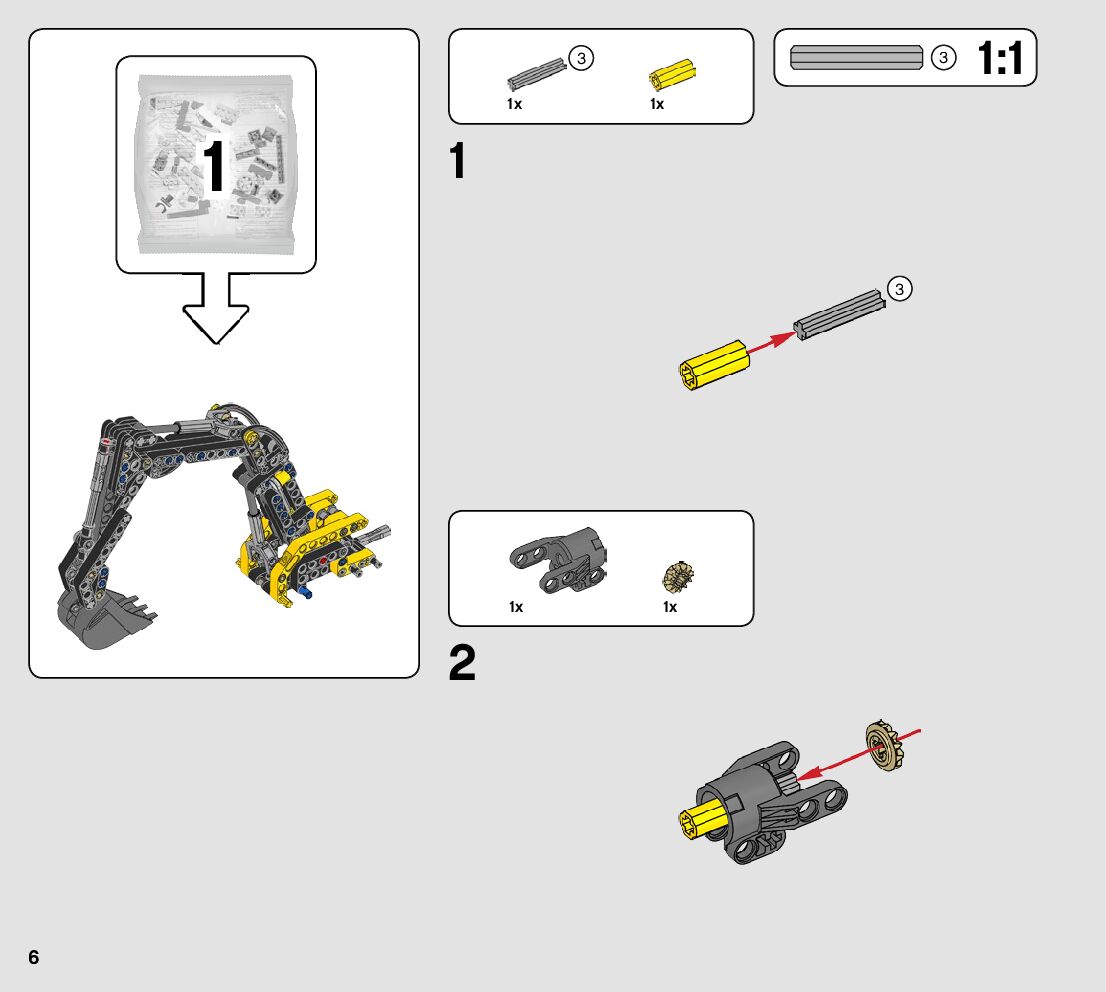 1

3
1x
1x

3
1:1

1

3

1x
1x

2

6