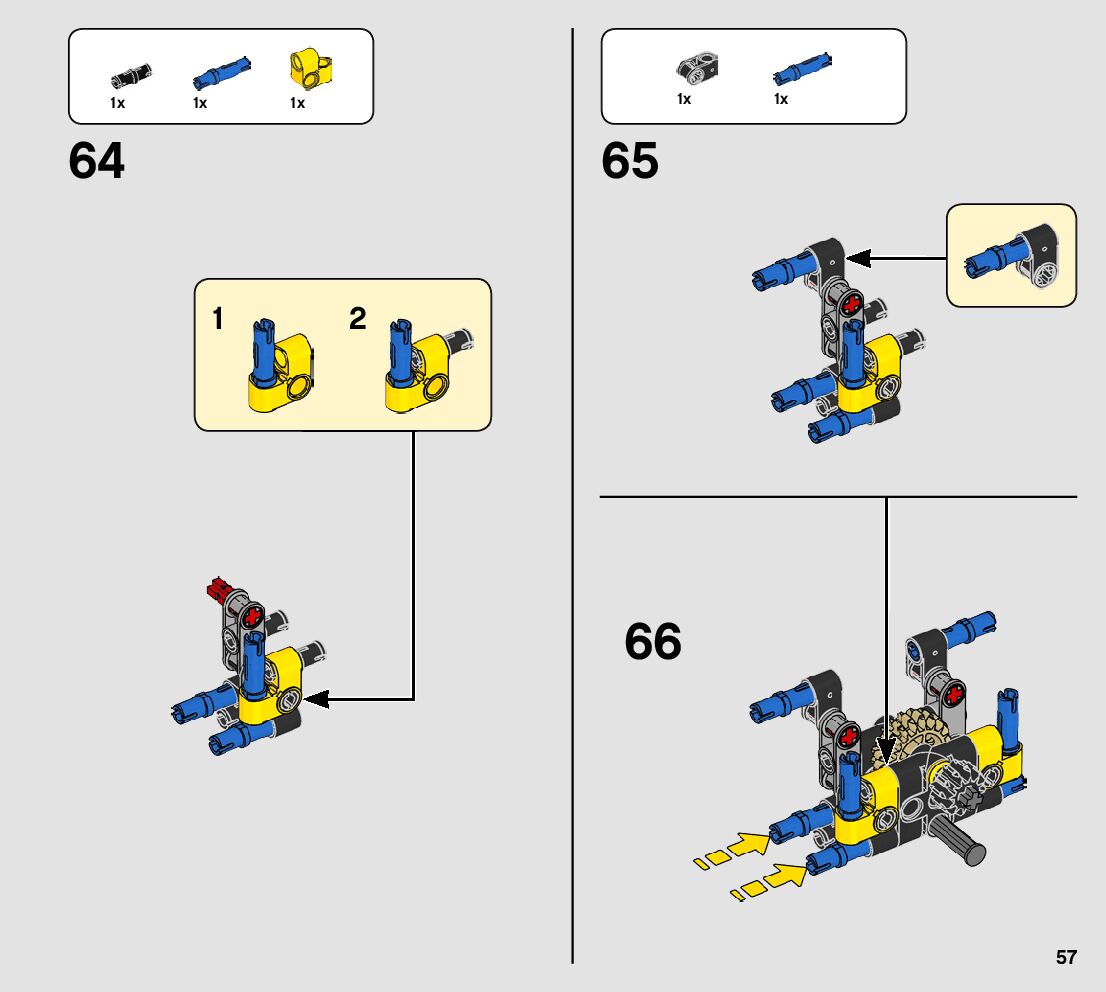 1x 1x 1x

64

1 2

1x 1x

65

66

57