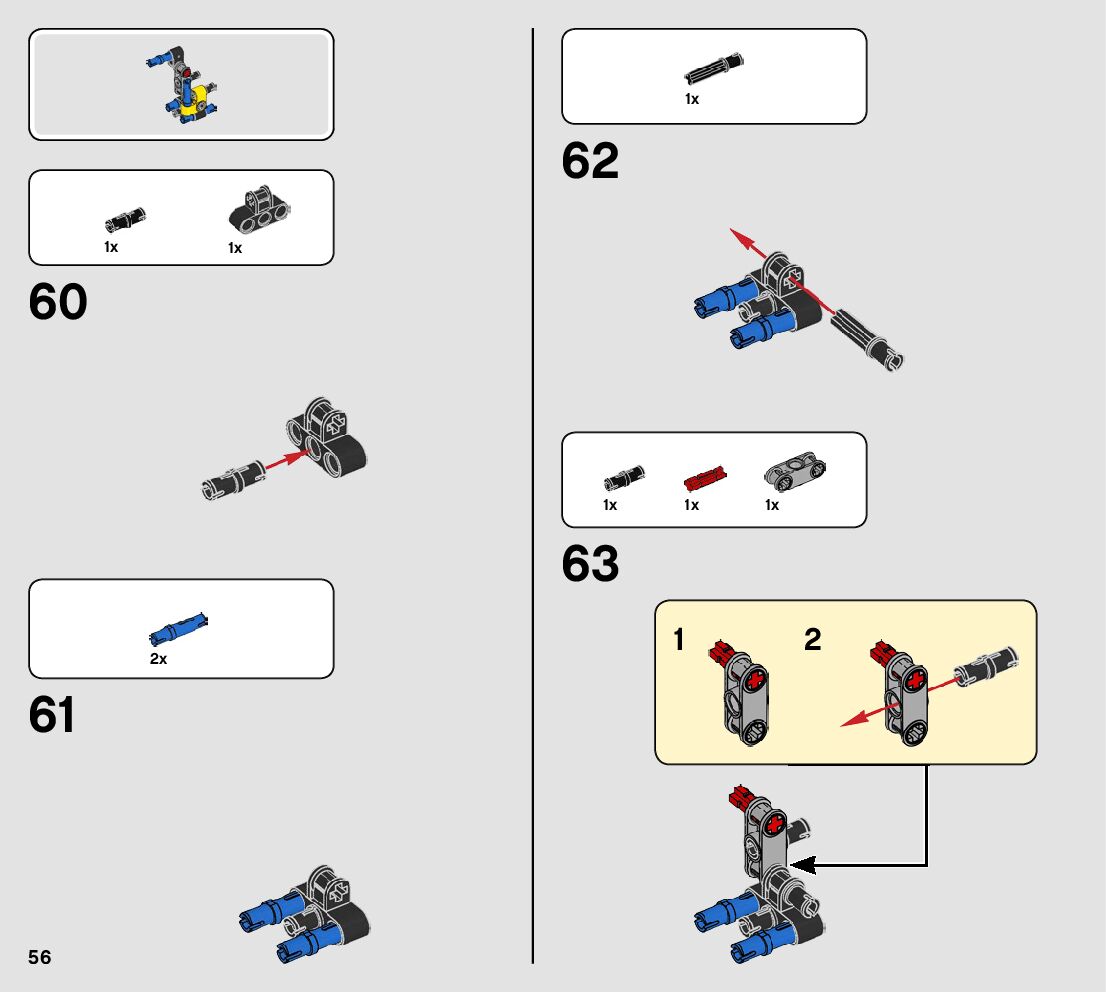 1x 1x

60

2x

61

56

1x

62

1x 1x 1x

63

1 2