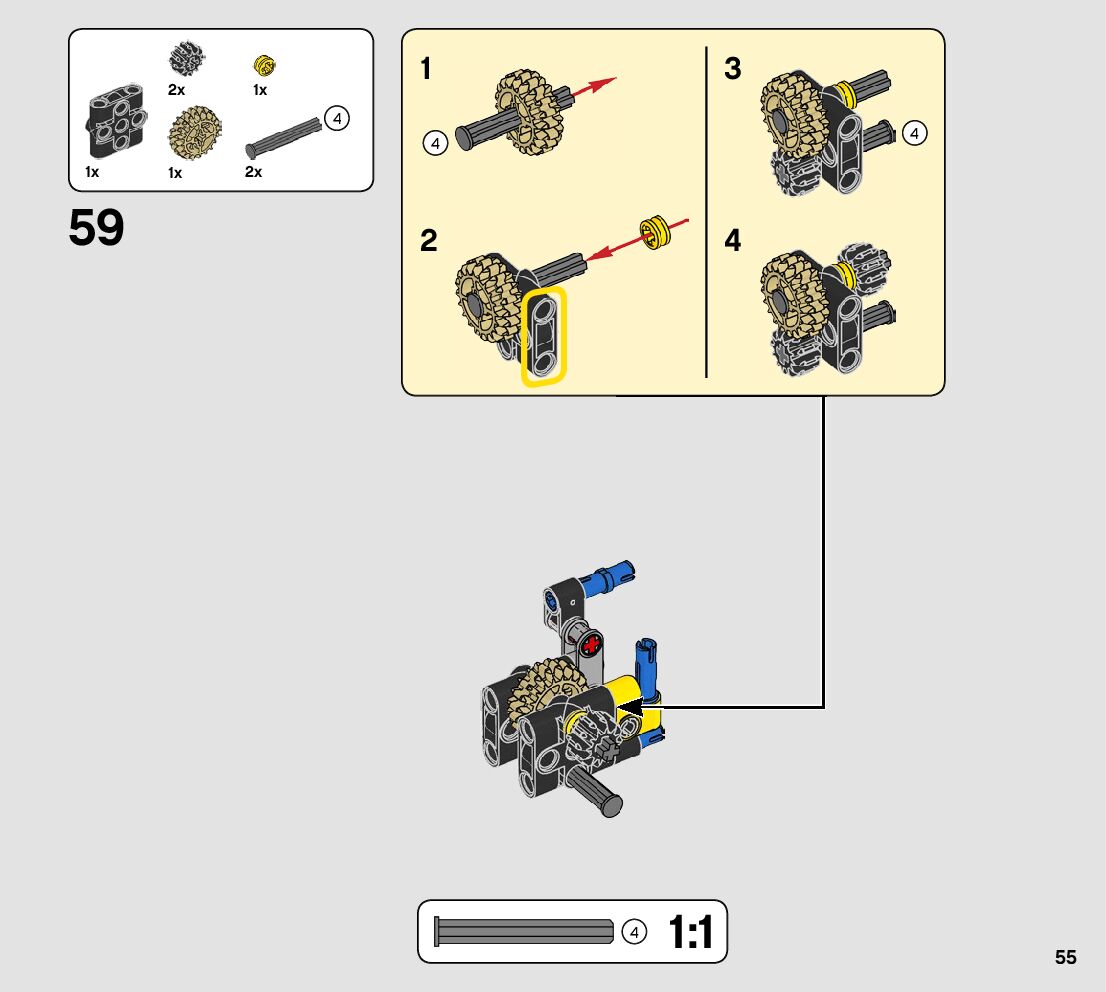 2x
1x
4
1x
1x
2x

59

1
4
2
3
4
4

4
1:1

55