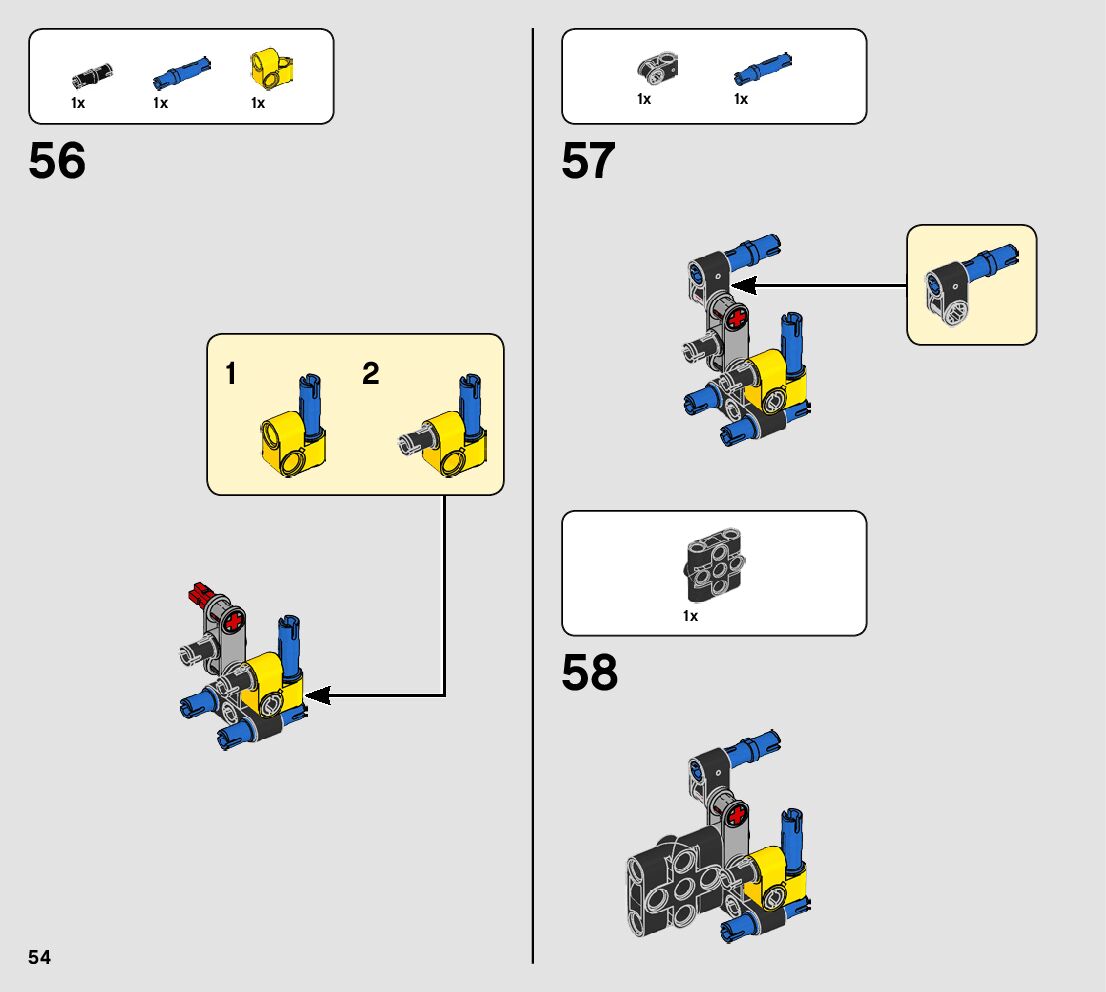 1x 1x 1x

56

1 2

1x 1x

57

1x

58

54