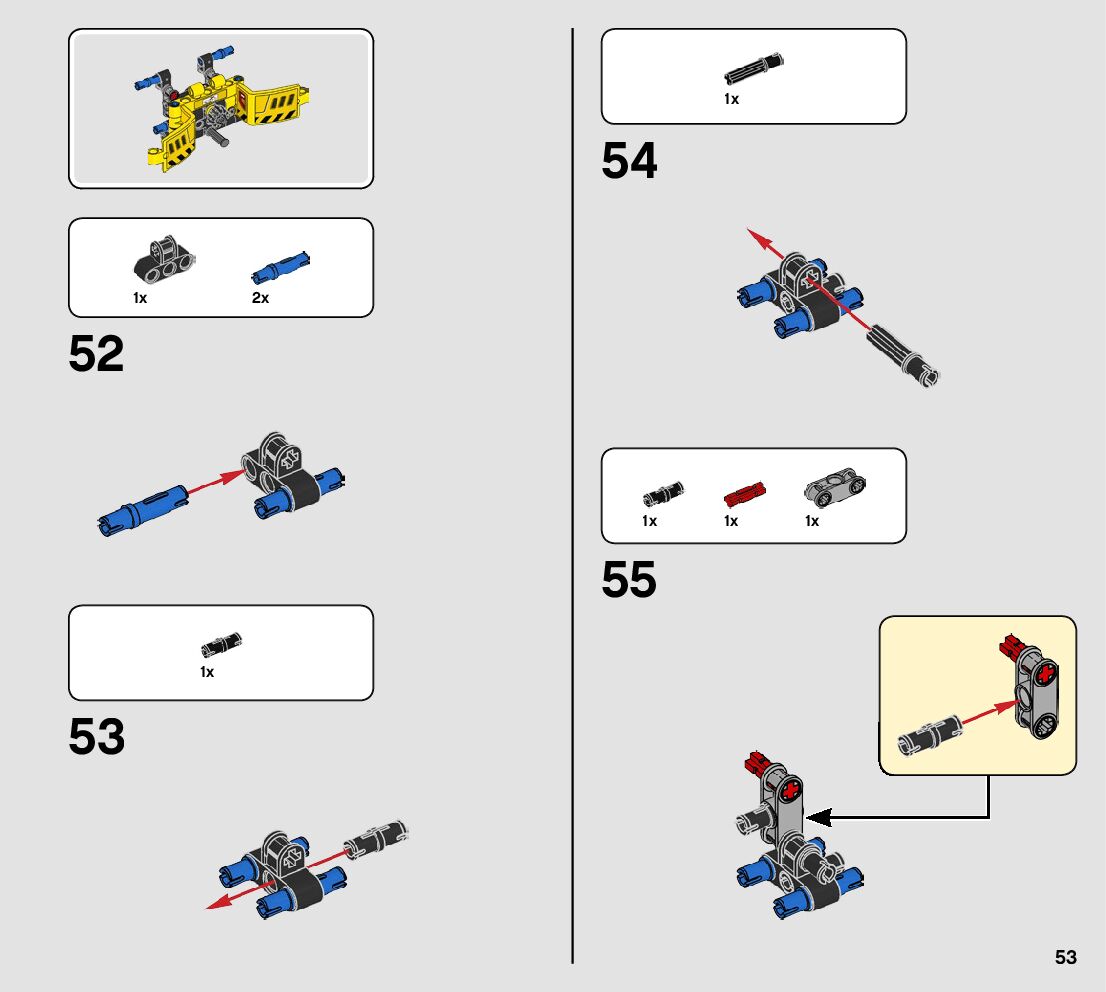 1x 2x

52

1x

53

1x

54

1x 1x 1x

55

53