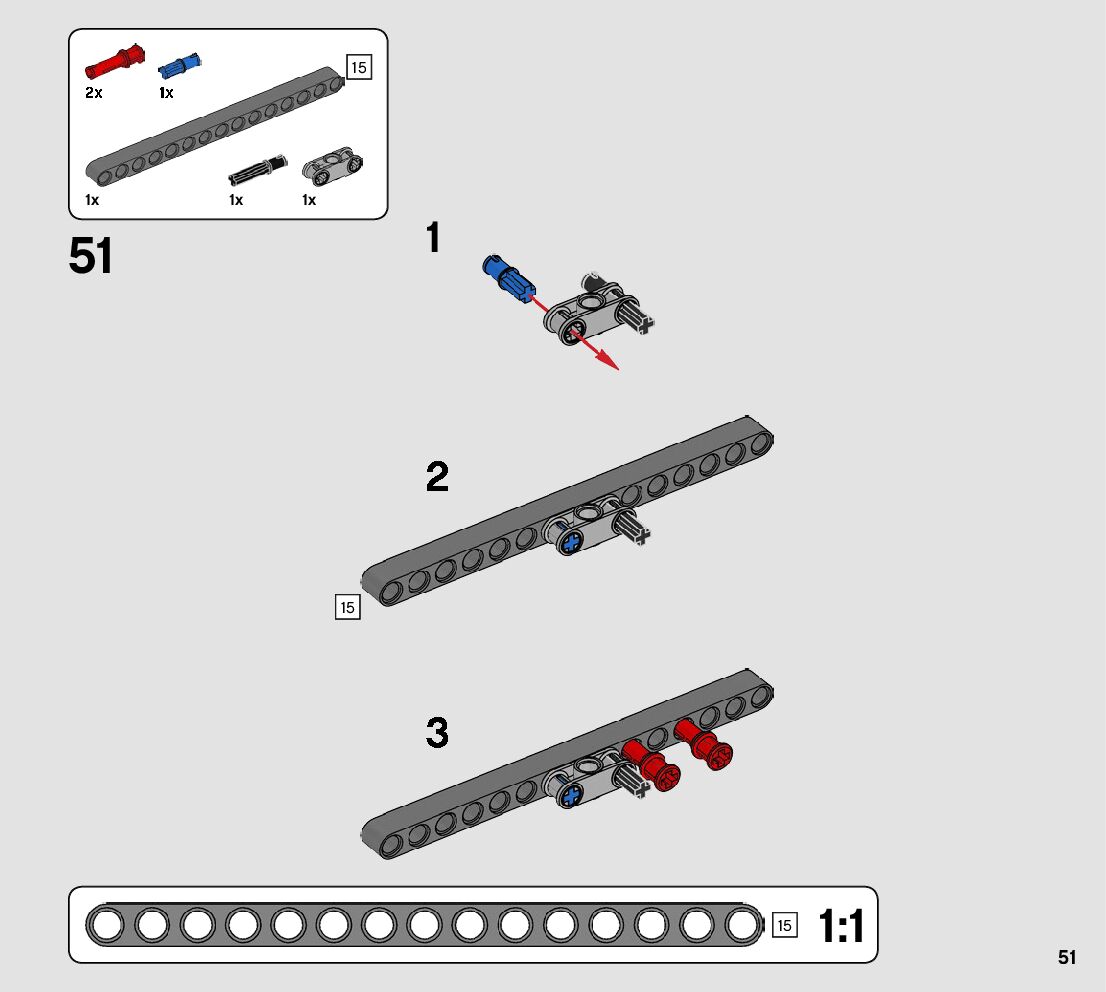 2x
1x
15
1x
1x
1x

51

1

2

15

3

15
1:1

51