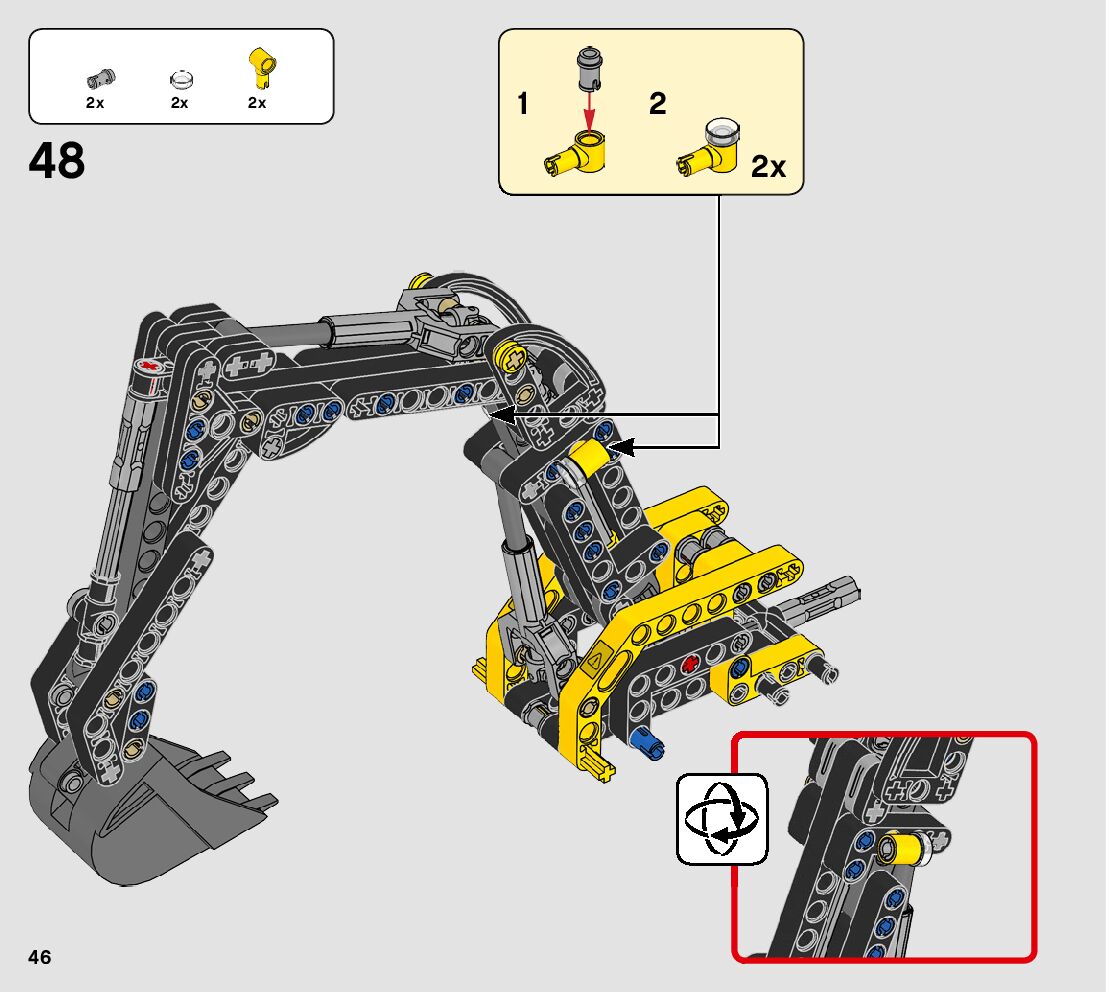 2x 2x 2x

48

1 2

2x

46