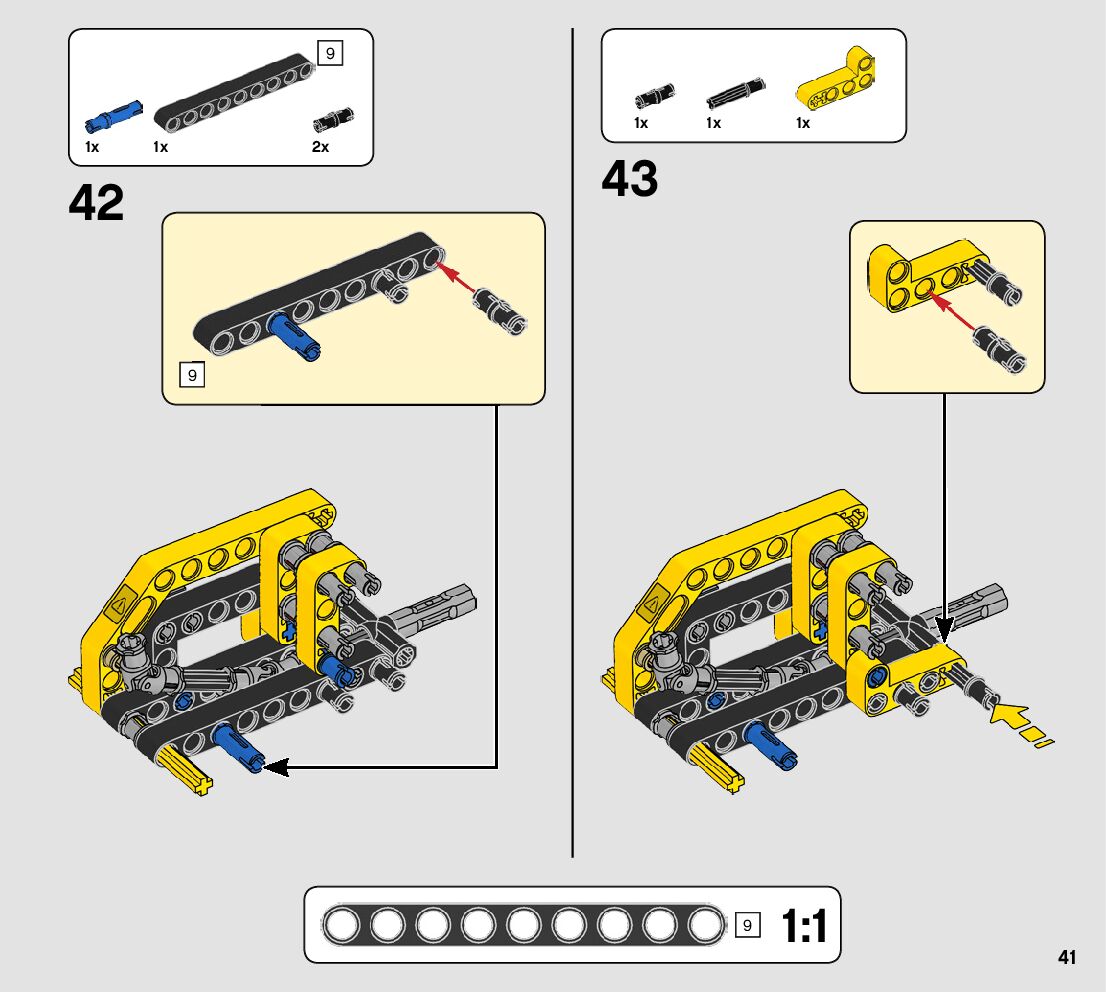 9

1x 1x 2x

42

9

1x 1x 1x

43

9 1:1

41