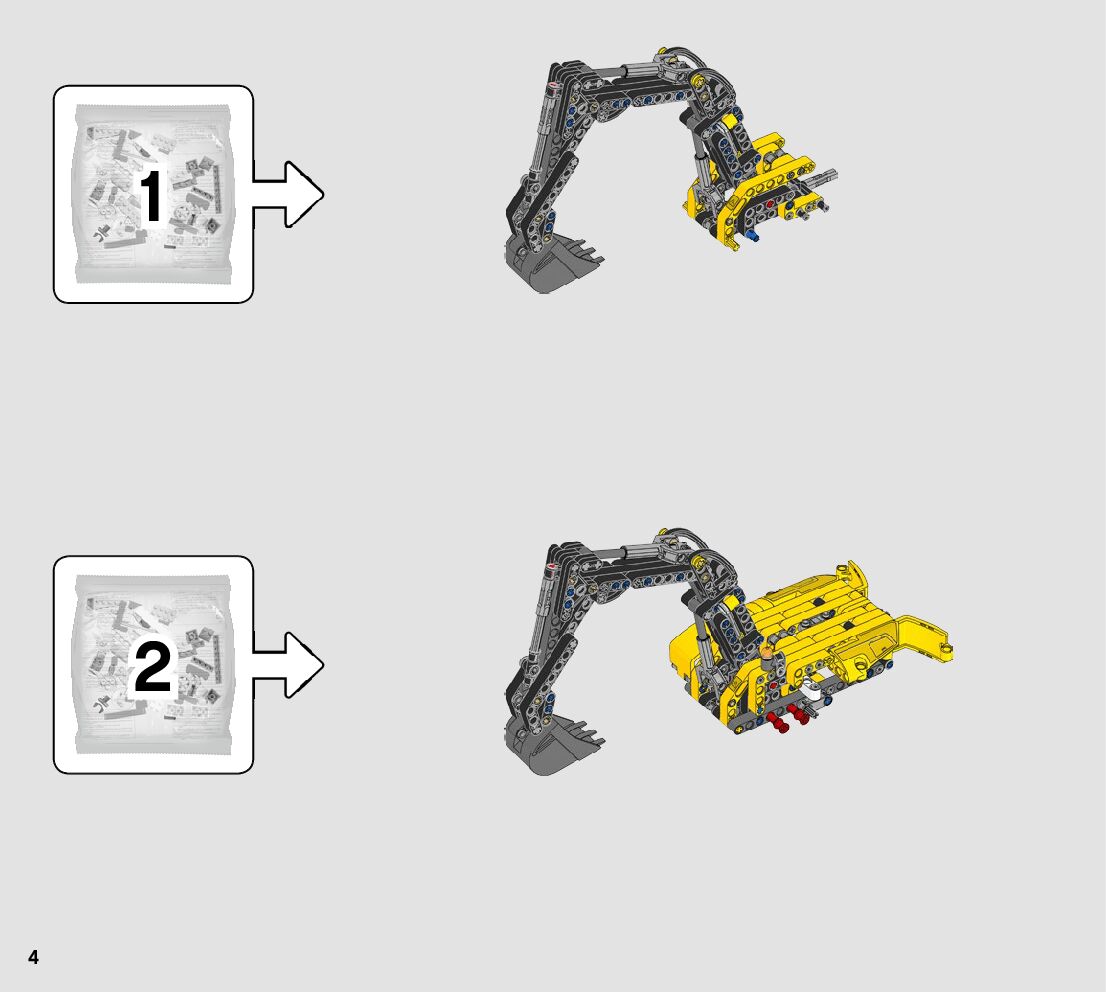 1

2

4