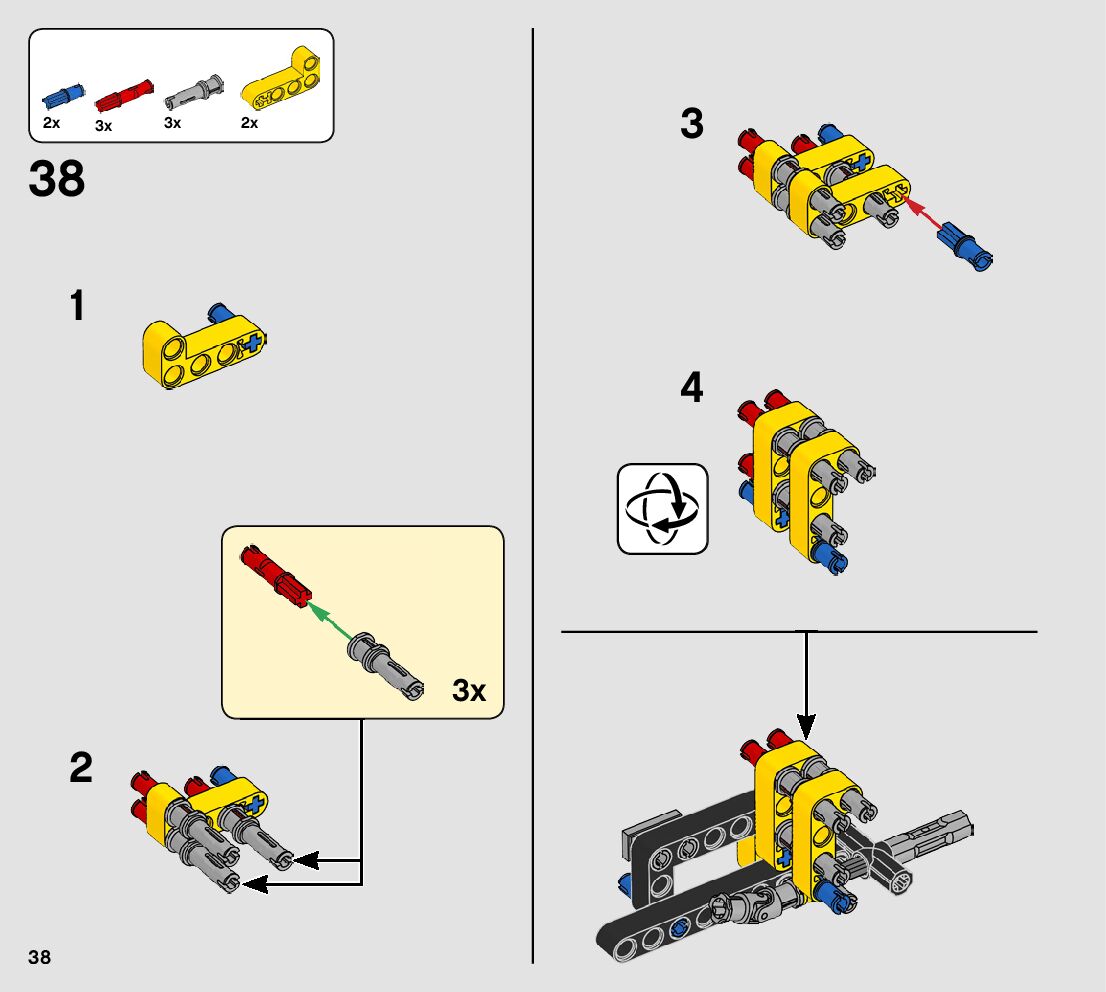 2x 3x 3x 2x

38

1

3x

2

3

4

38