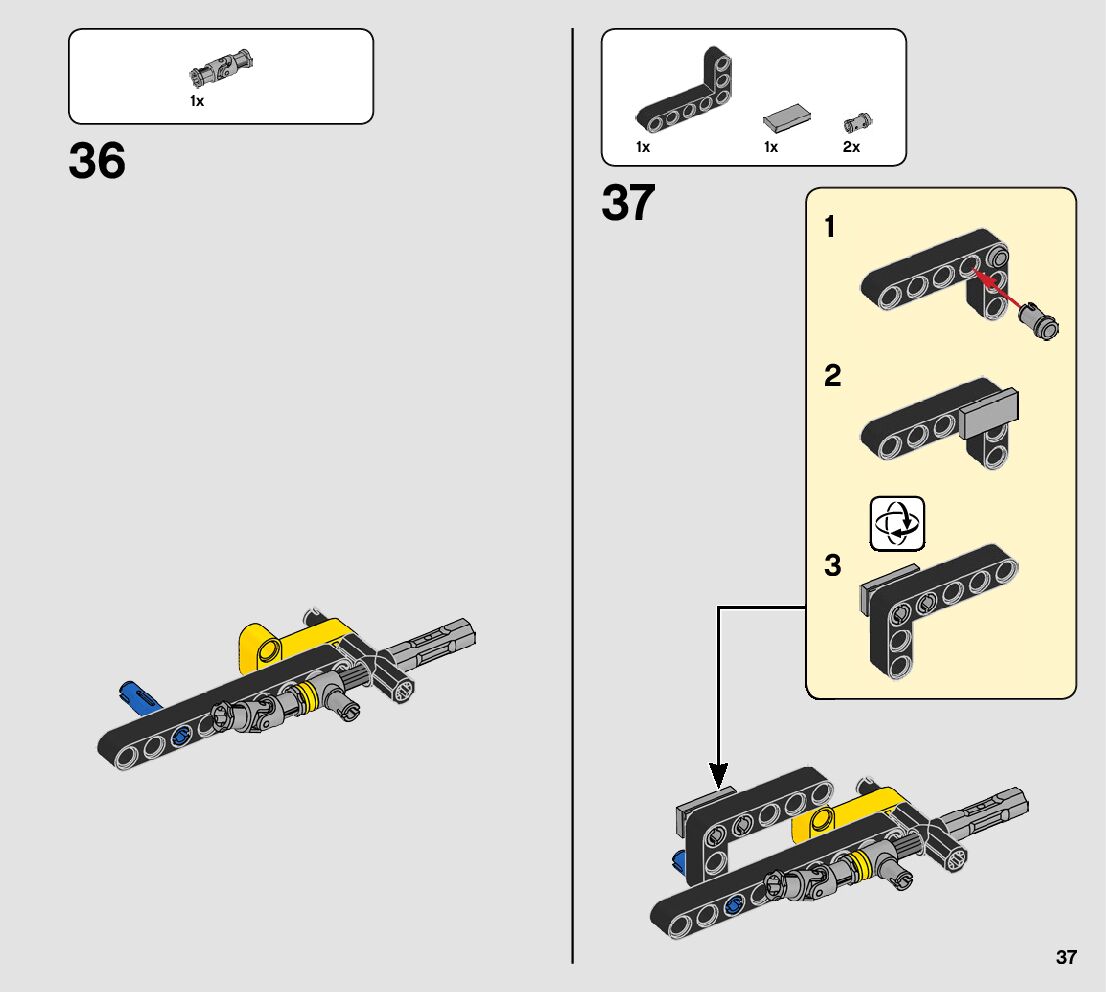 1x

36

1x 1x 2x

37

1

2

3

37