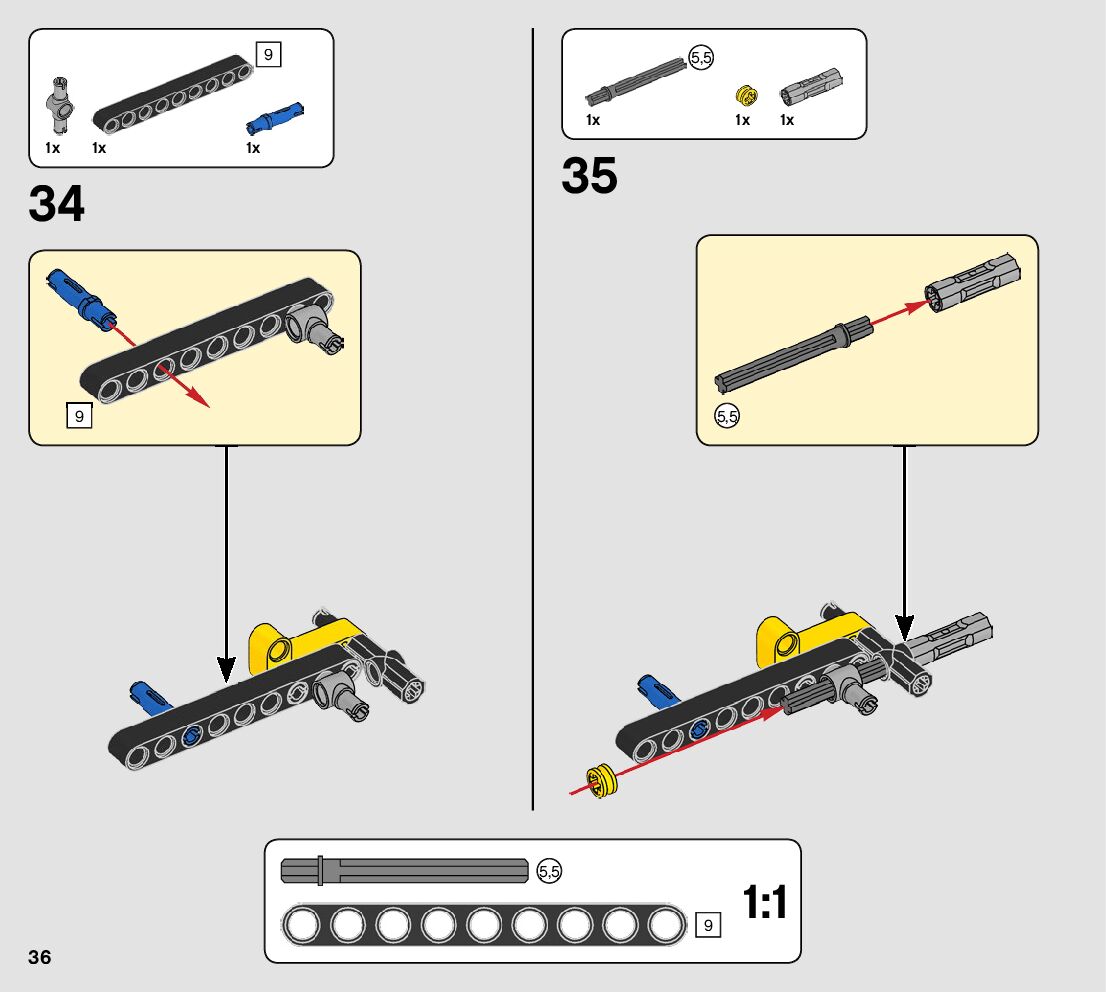 9

1x 1x 1x

34

9

5,5

1x 1x 1x

35

5,5

5,5

9

1:1

36