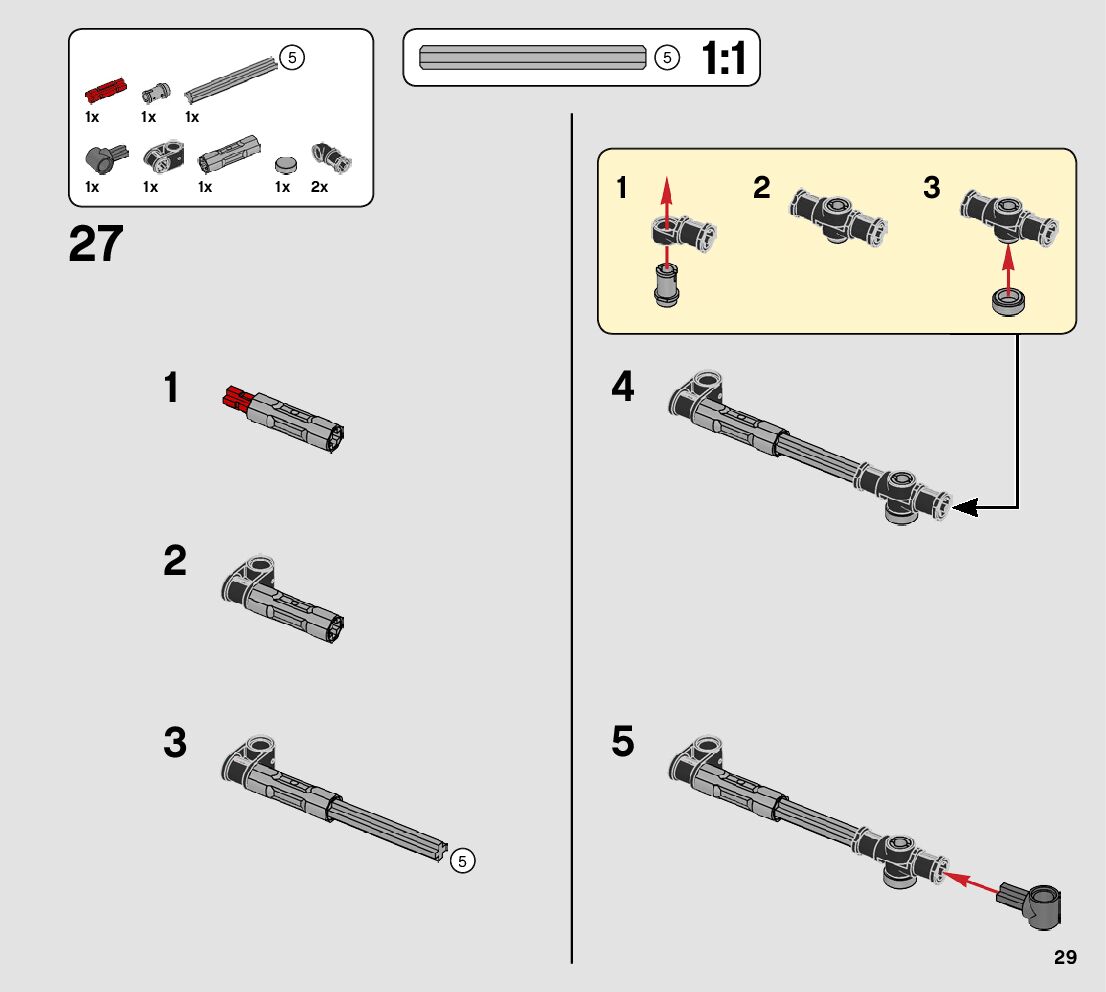 5

1x 1x 1x

1x 1x 1x 1x 2x

5 1:1

27

1

2

3

5

1 2 3

4

5

29