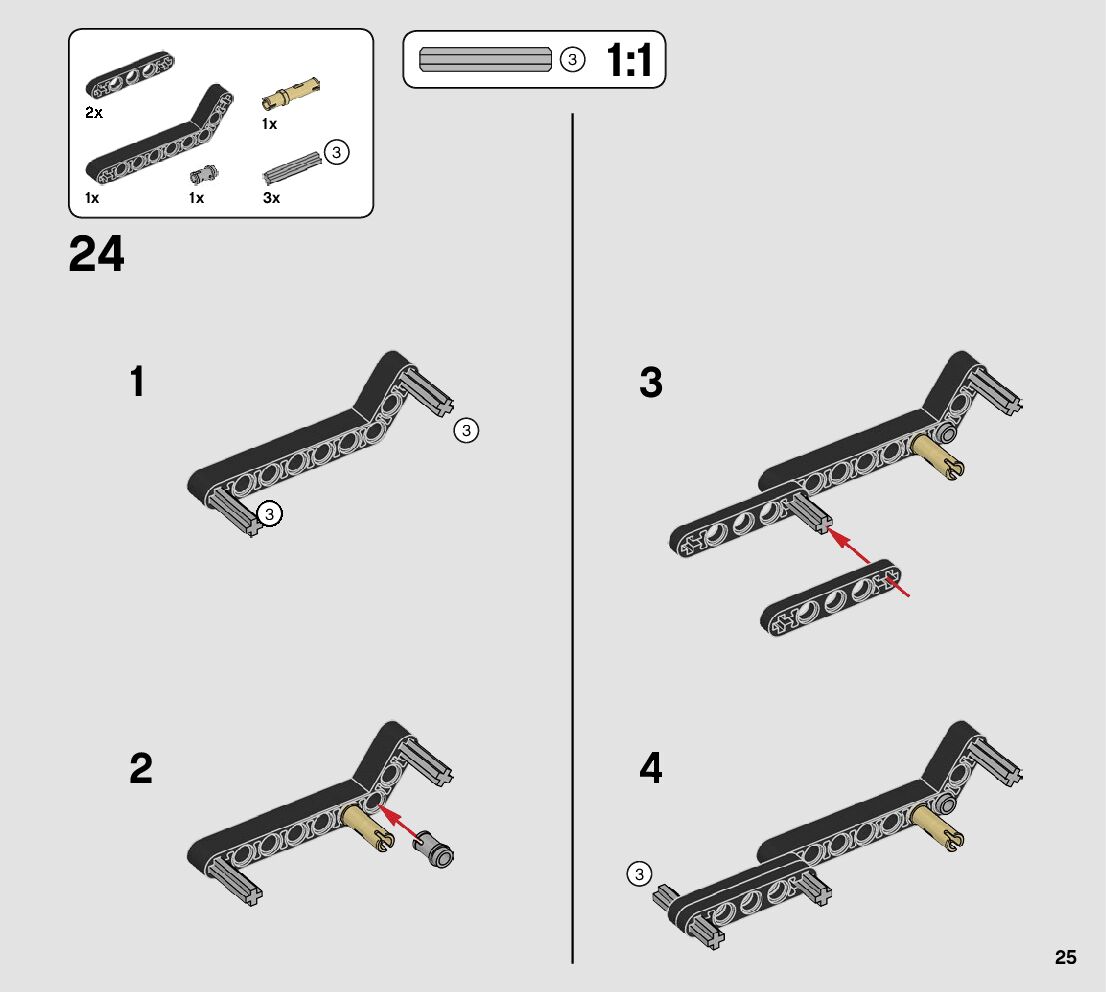 2x
1x
1x
1x
3
3x

3
1:1

24

1
3
3

2

3

4
3

25