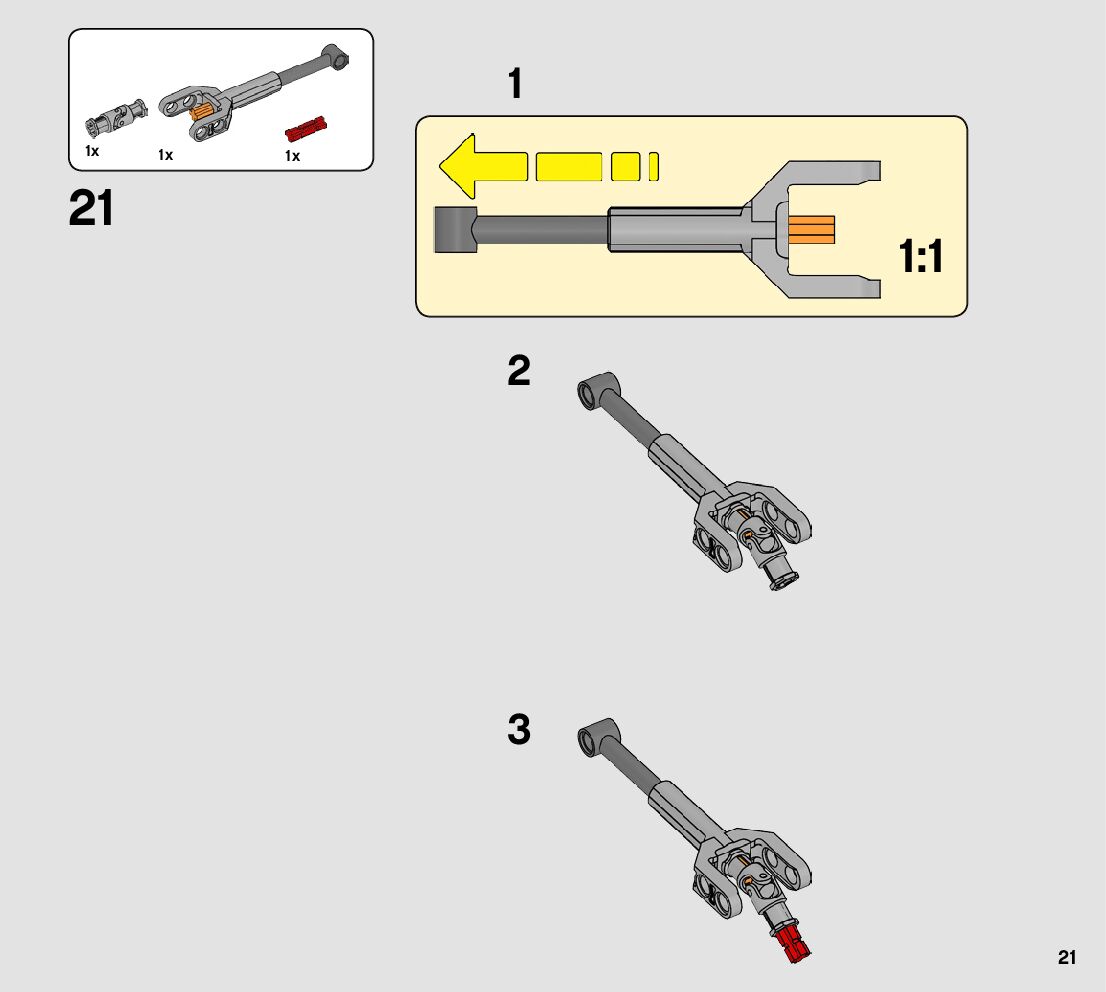 1x 1x 1x

21

1

1:1

2

3

21