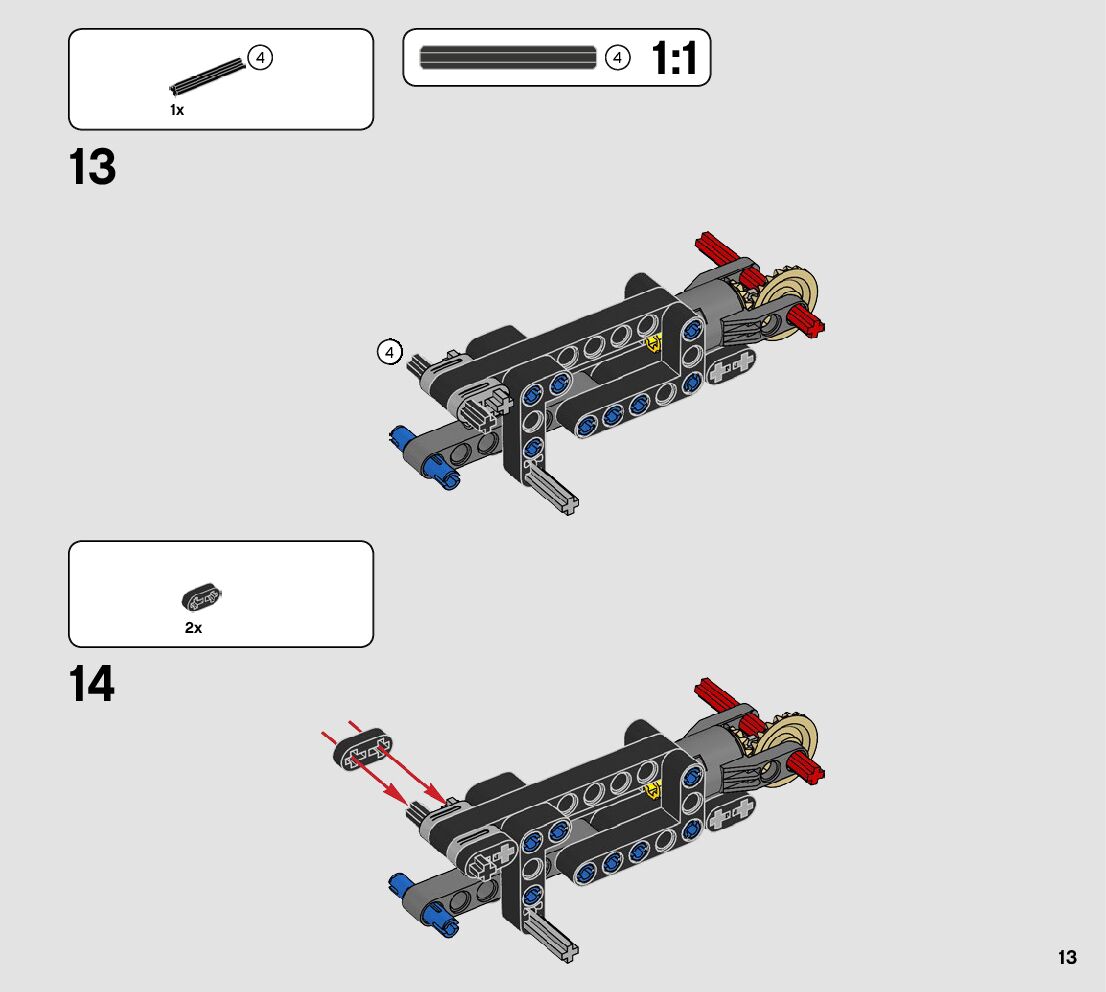 4
1x

4 1:1

13

4

2x

14

13