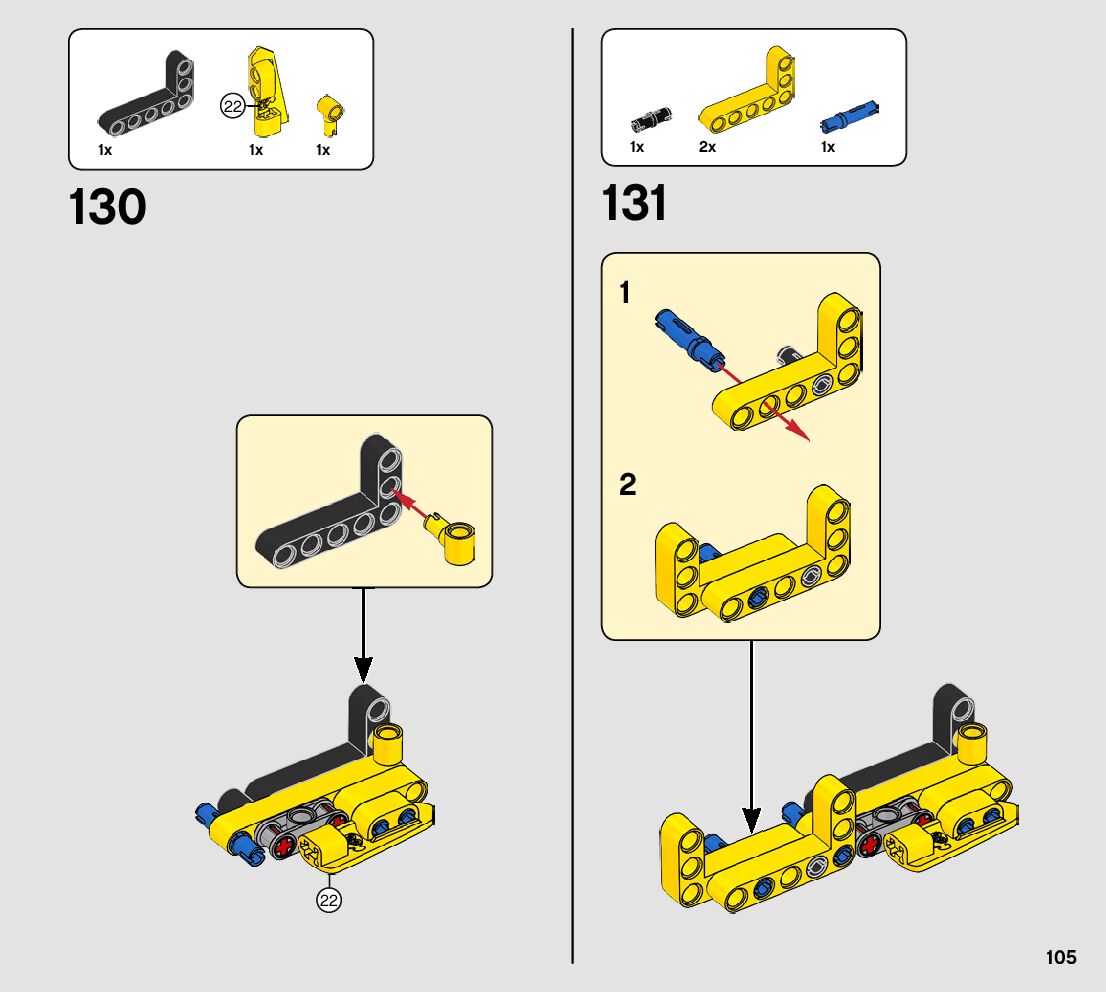 22

1x

1x

1x

130

22

1x

2x

1x

131

1

2

105