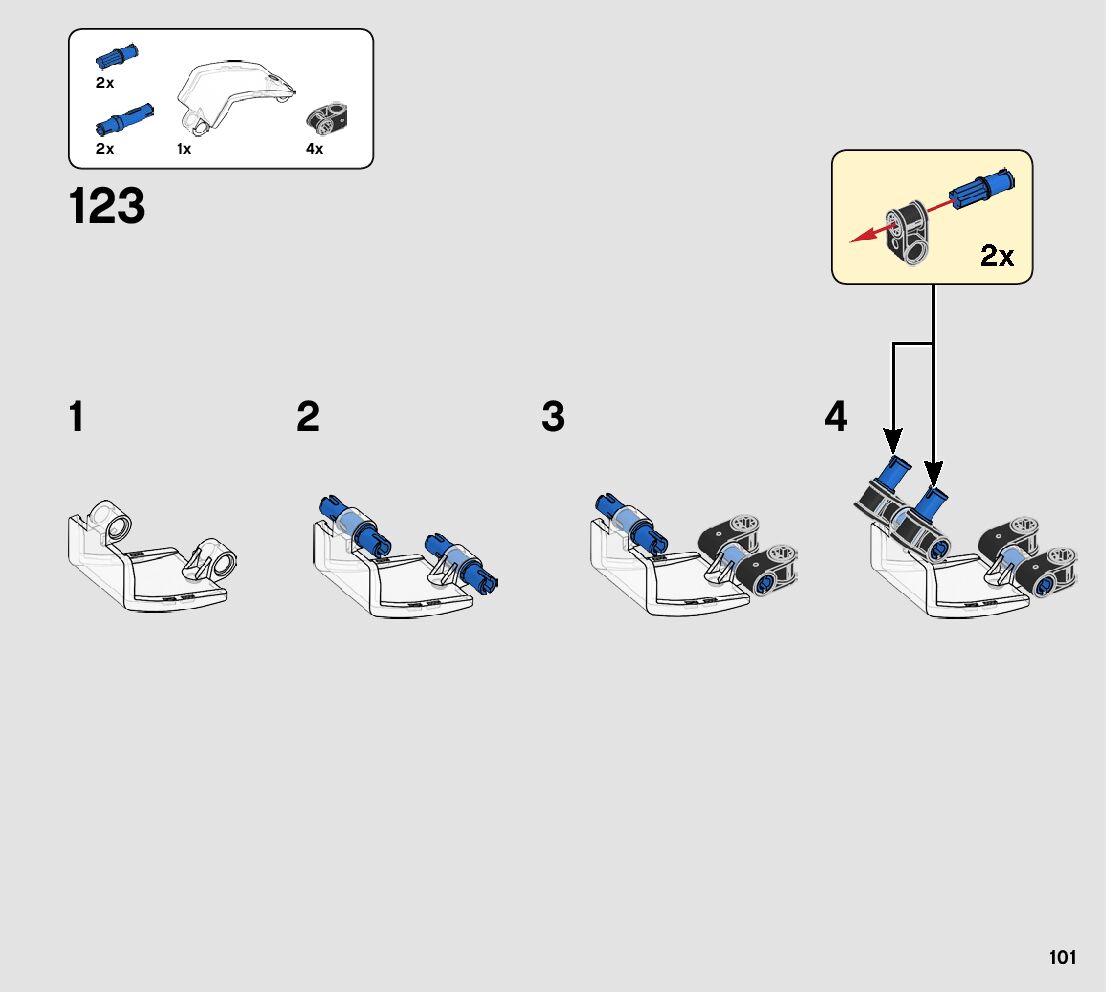 2x
2x 1x 4x

123

2x

1

2

3

4

101