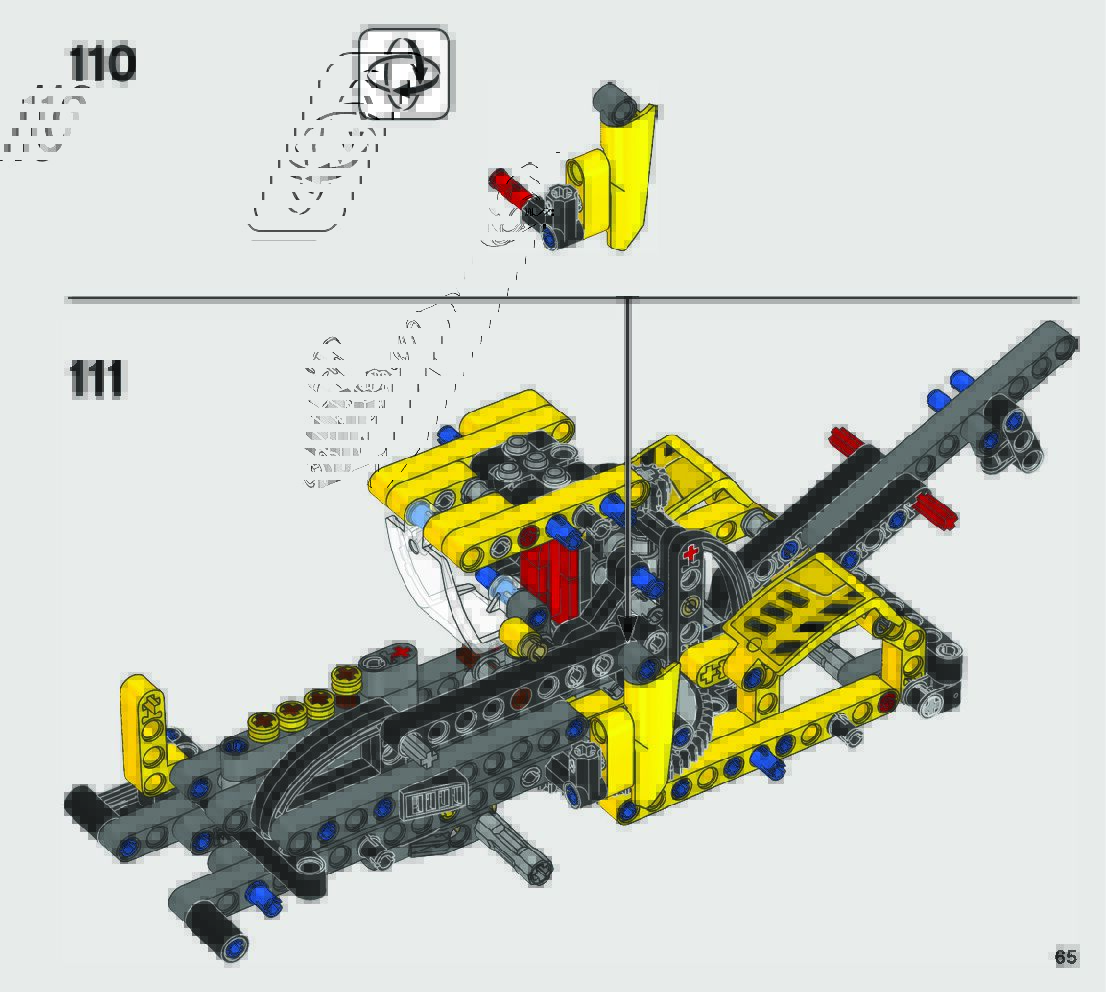 110

111

65