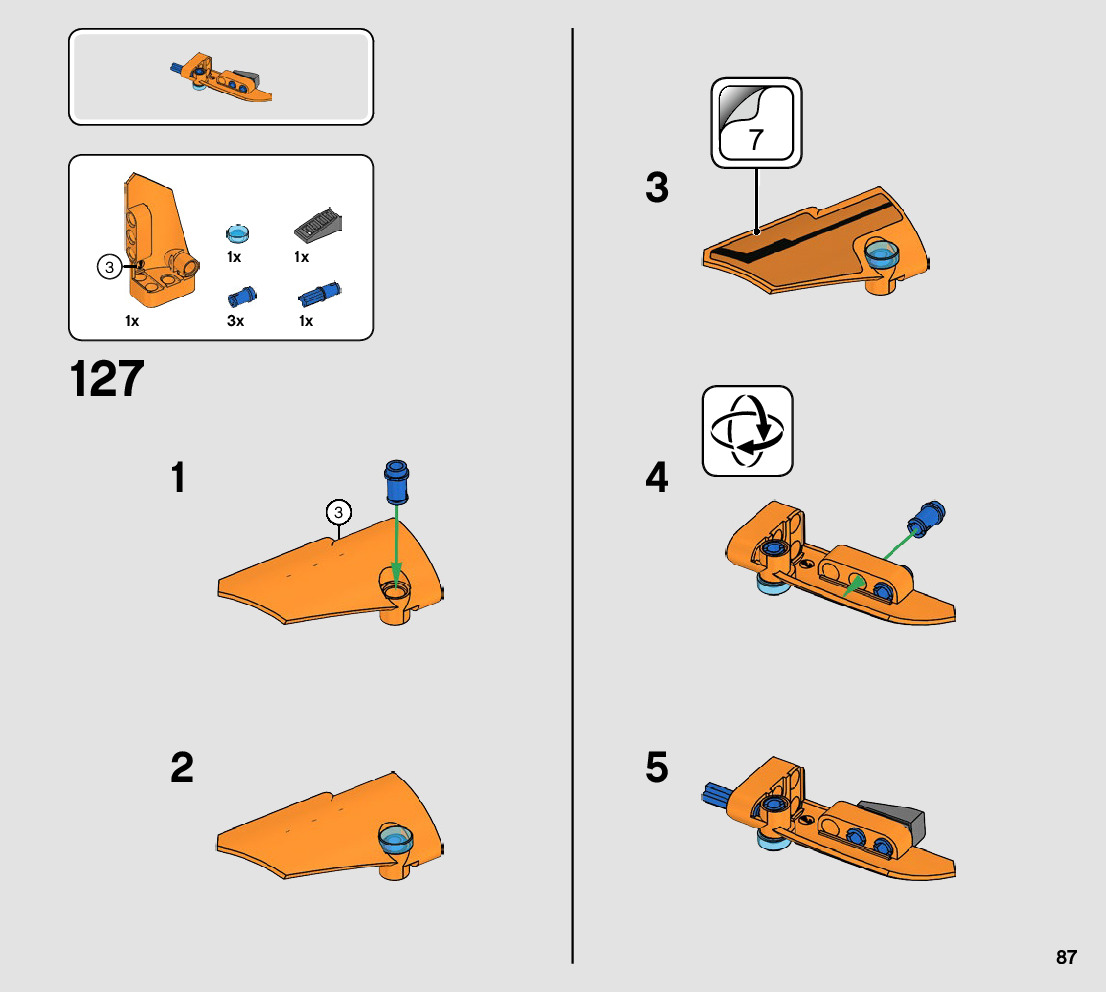 3

1x

1x

1x

3x

1x

127

1

3

2

7

3

4

5

87